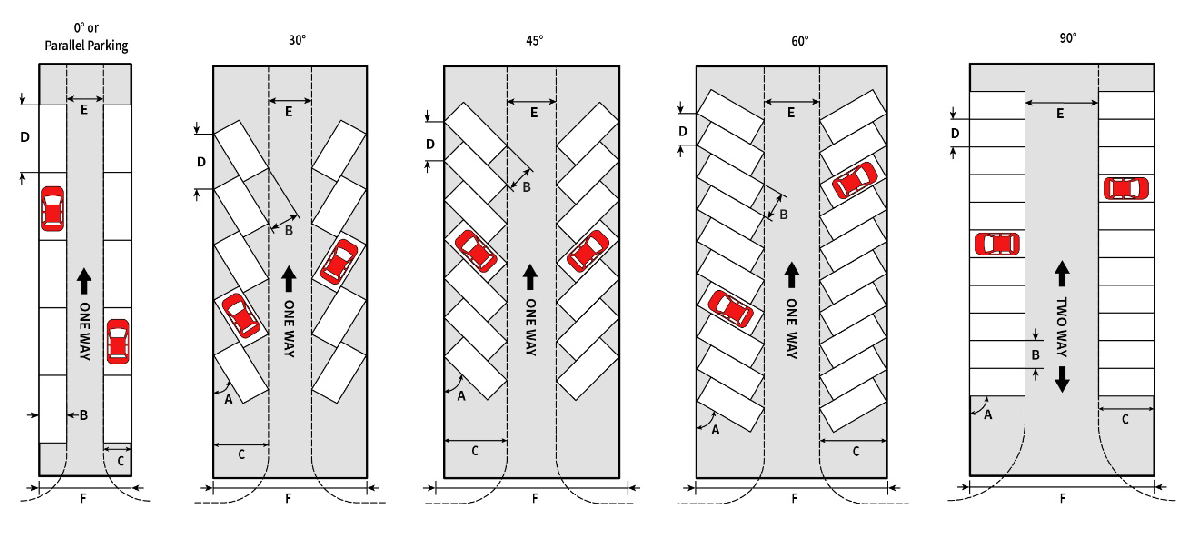 0° or
Parallel Parking

E
D
ONE WAY
B
C
F

30°

E
D
B
ONE WAY
A
C
F

45°

E
D
B
ONE WAY
A
C
F

60°

E
D
B
ONE WAY
A
C
F

90°

E
D
TWO WAY
B
A
C
F