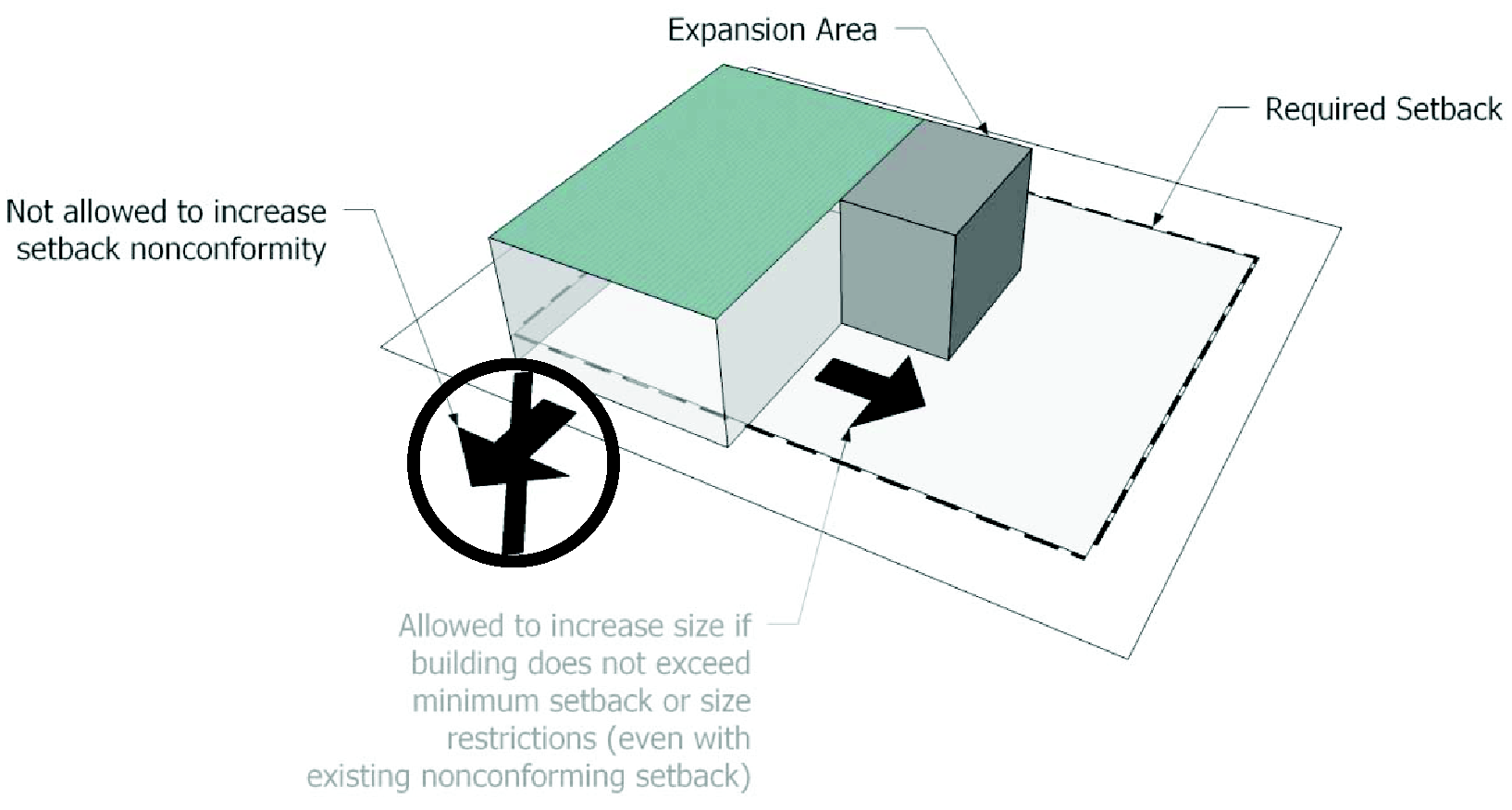 Expansion Area

Required Setback

Not allowed to increase setback nonconformity

Allowed to increase size if building does not exceed minimum setback or size restrictions (even with existing nonconforming setback)