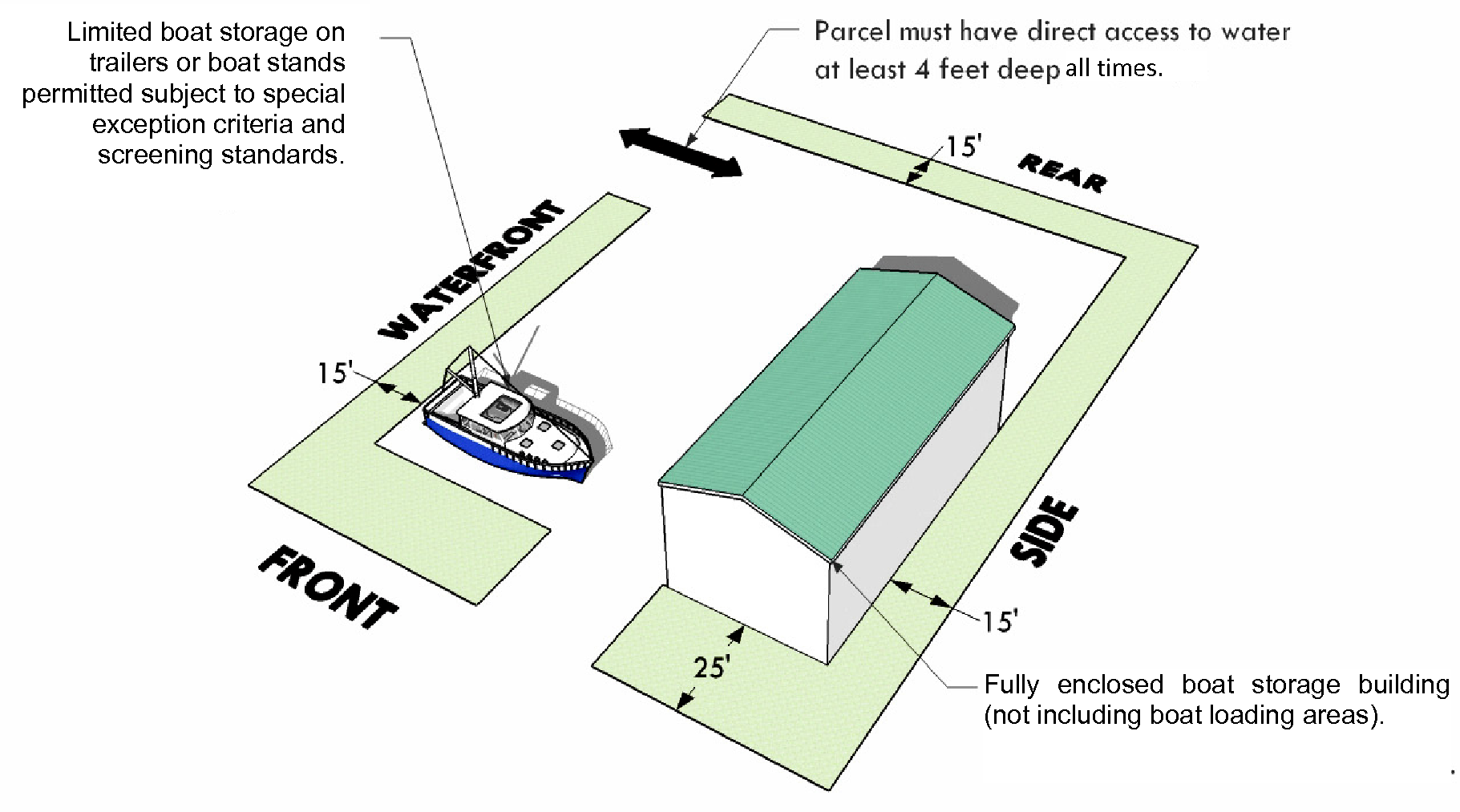 Limited boat storage on trailers or boat stands permitted subject to special exception criteria and screening standards.

Parcel must have direct access to water at least 4 feet deep all times.

15'

REAR

WATERFRONT

15'

SIDE

FRONT

15'

25'

Fully enclosed boat storage building (not including boat loading areas).