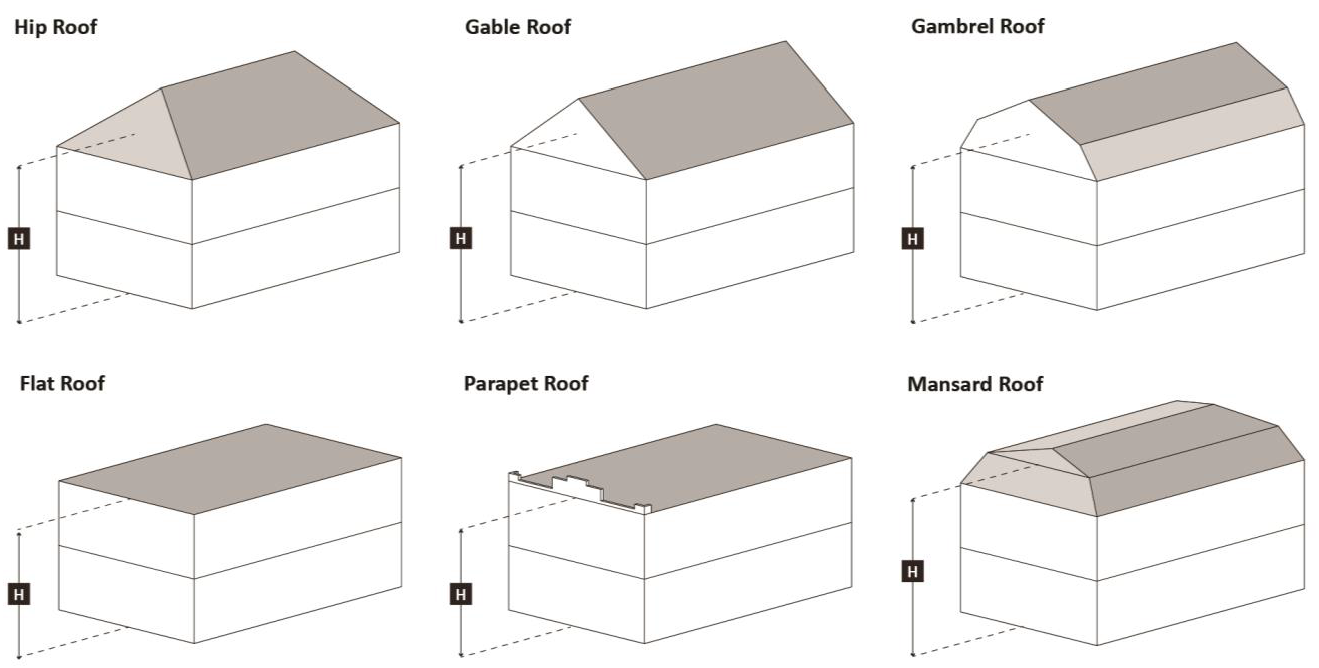 Hip Roof

H

Gable Roof

H

Gambrel Roof

H

Flat Roof

H

Parapet Roof

H

Mansard Roof

H