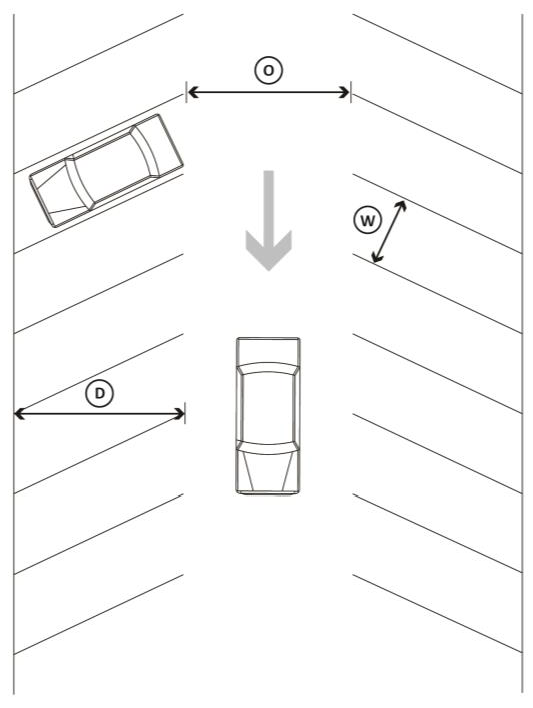 O

W

D