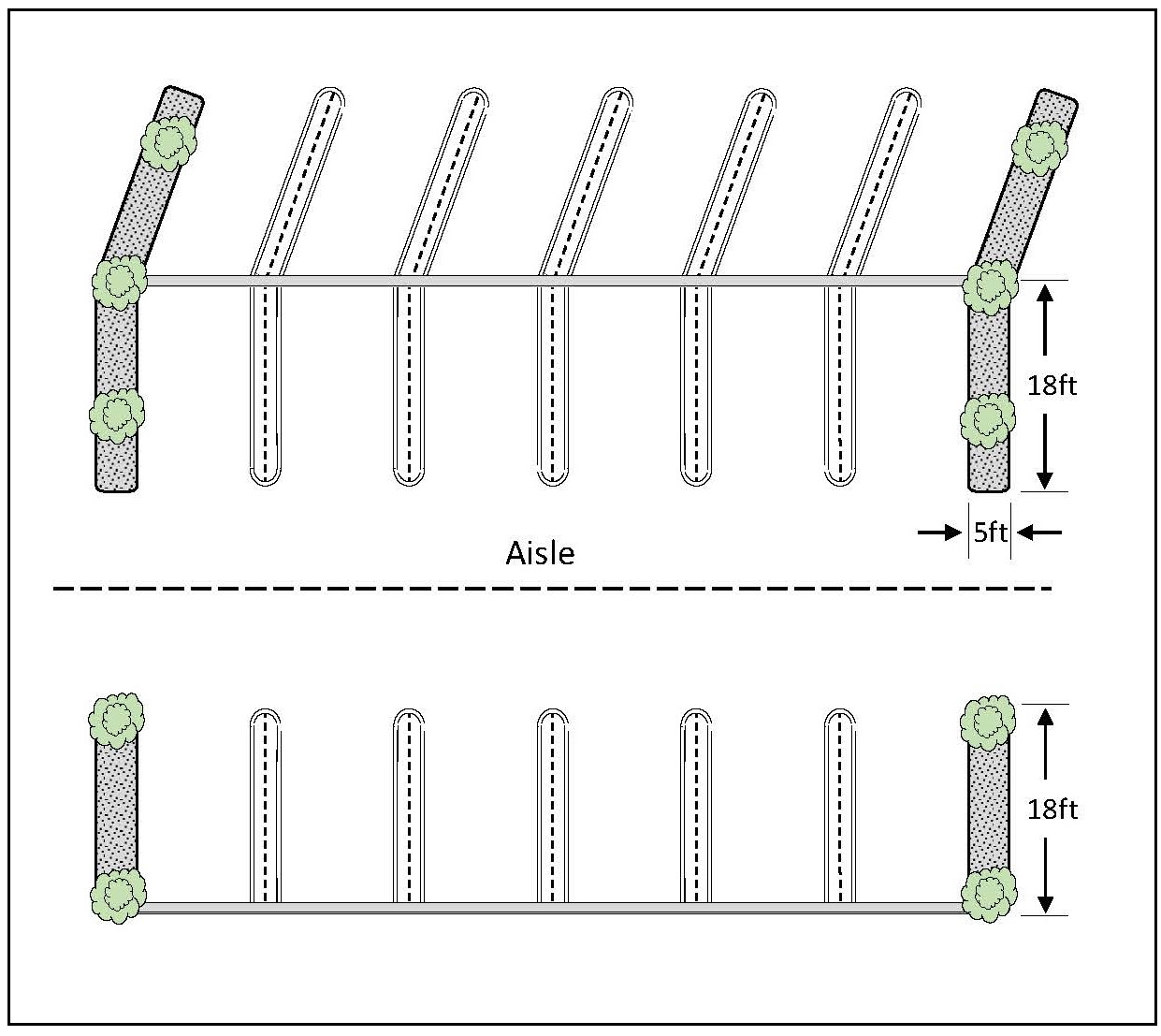 18ft

5ft

Aisle

18ft