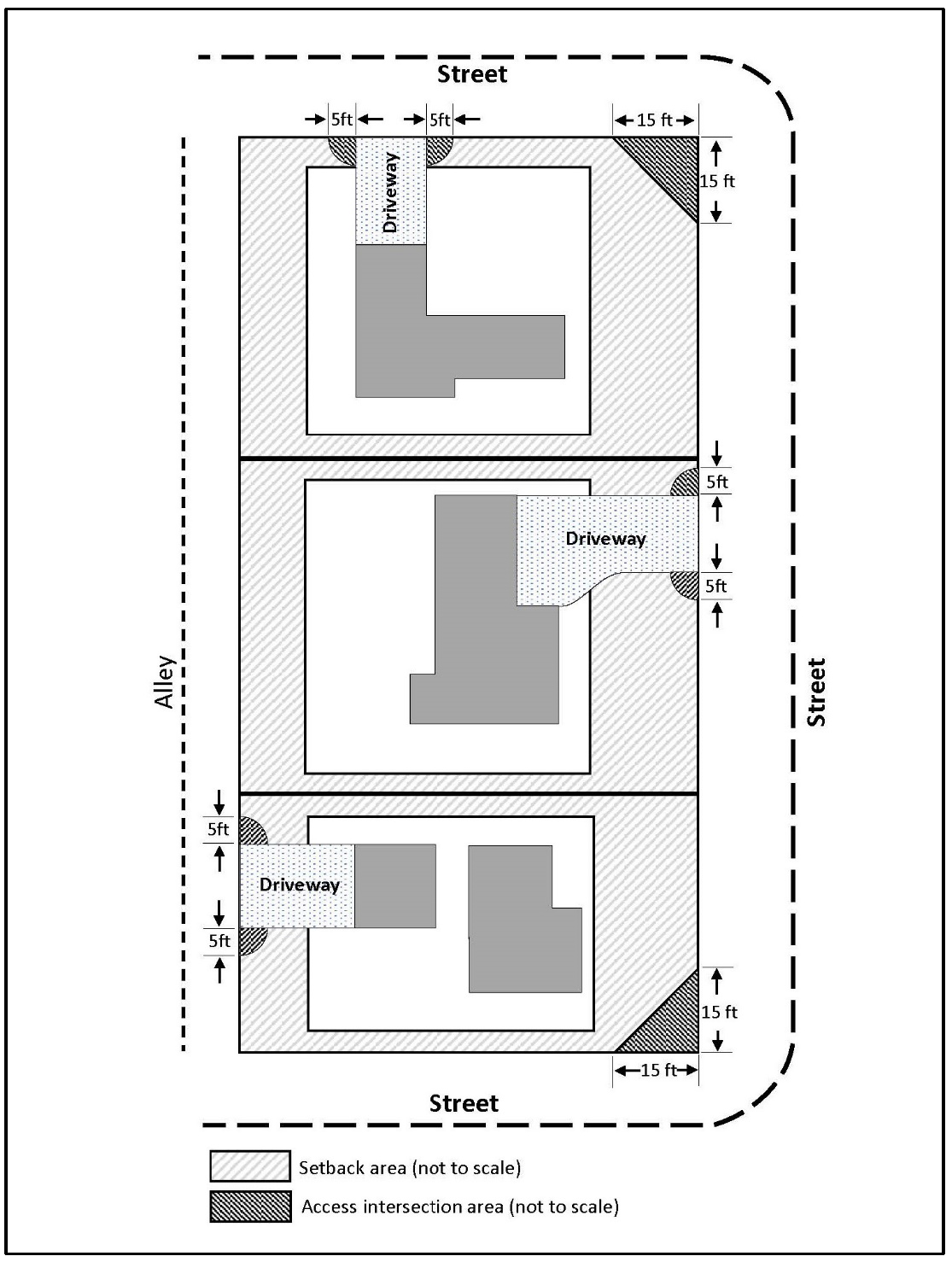 Street

5ft 5ft 15 ft

15 ft

Driveway

5ft

Driveway

5ft

Alley

Street

5ft

Driveway

5ft

15 ft

15 ft

Street

Setback area (not to scale)

Access intersection area (not to scale)