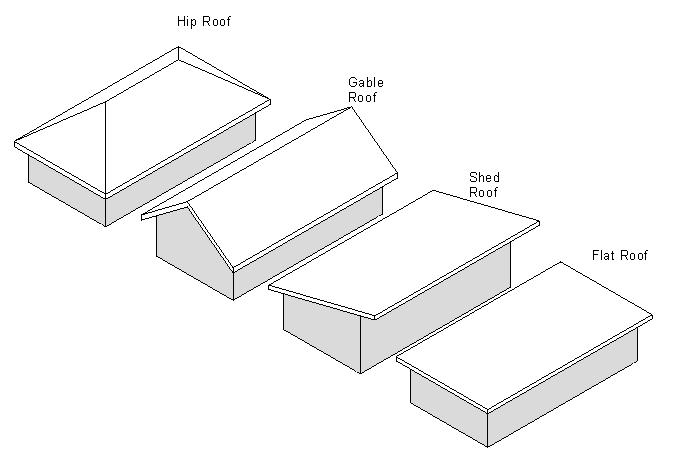 Hip Roof

Gable Roof

Shed Roof

Flat Roof