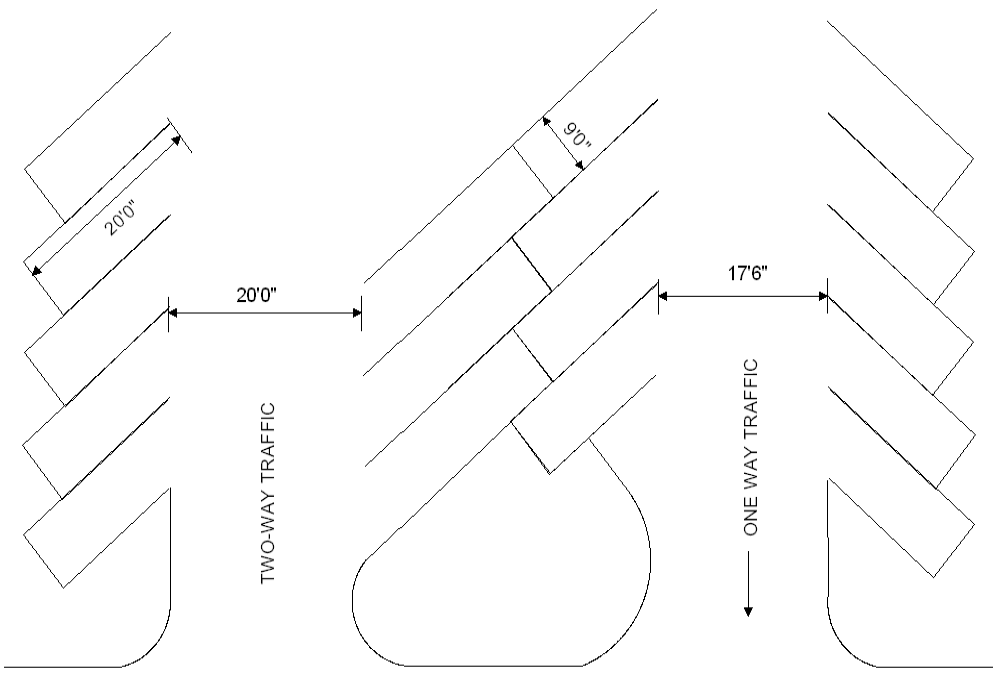 20'0"
9'0"
20'0"
17'6"
TWO-WAY TRAFFIC
ONE WAY TRAFFIC