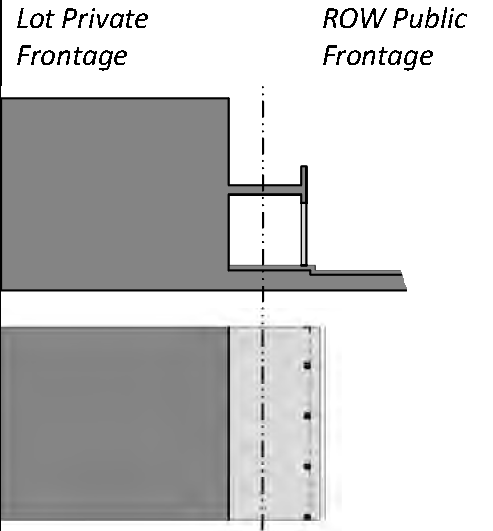 Lot Private Frontage

ROW Public Frontage