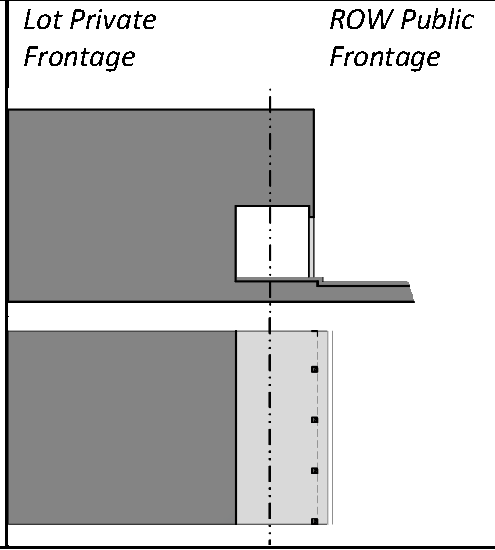 Lot Private Frontage

ROW Public Frontage