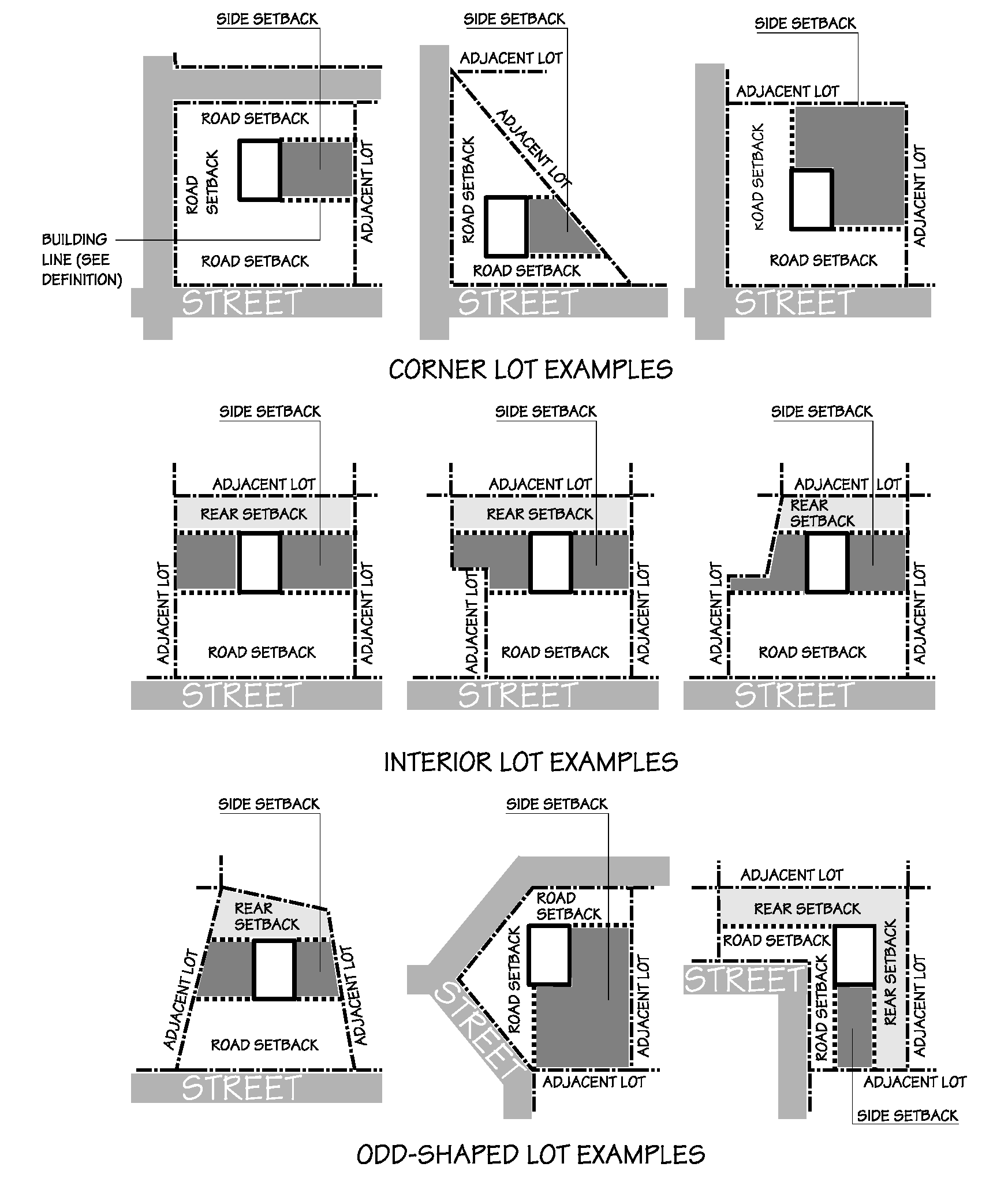 SIDE SETBACK

ROAD SETBACK

ROAD SETBACK

ADJACENT LOT

BUILDING LINE (SEE DEFINITION)

ROAD SETBACK

STREET

SIDE SETBACK

ADJACENT LOT

ADJACENT LOT

ROAD SETBACK

ROAD SETBACK

STREET

SIDE SETBACK

ADJACENT LOT

ROAD SETBACK

ADJACENT LOT

ROAD SETBACK

STREET

CORNER LOT EXAMPLES

SIDE SETBACK

ADJACENT LOT

REAR SETBACK

ADJACENT LOT

ADJACENT LOT

ROAD SETBACK

STREET

SIDE SETBACK

ADJACENT LOT

REAR SETBACK

ADJACENT LOT

ADJACENT LOT

ROAD SETBACK

STREET

SIDE SETBACK

ADJACENT LOT

REAR SETBACK

ADJACENT LOT

ADJACENT LOT

ROAD SETBACK

STREET

INTERIOR LOT EXAMPLES

SIDE SETBACK

REAR SETBACK

ADJACENT LOT

ADJACENT LOT

ROAD SETBACK

STREET

SIDE SETBACK

ROAD SETBACK

ROAD SETBACK

ADJACENT LOT

STREET

ADJACENT LOT

ADJACENT LOT

REAR SETBACK

ROAD SETBACK

STREET

ROAD SETBACK

REAR SETBACK

ADJACENT LOT

ADJACENT LOT

SIDE SETBACK

ODD-SHAPED LOT EXAMPLES