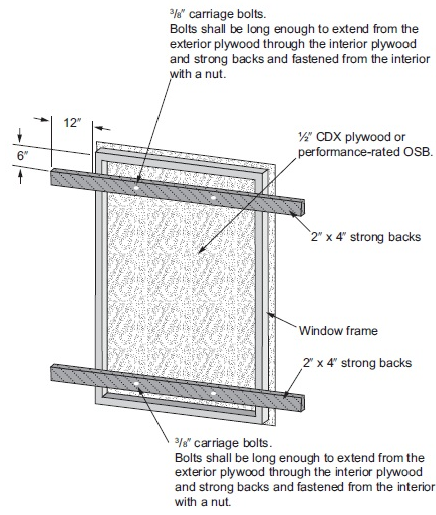 $^3/_8$″ carriage bolts.
Bolts shall be long enough to extend from the exterior plywood through the interior plywood and strong backs and fastened from the interior with a nut.

12″

6″

½″ CDX plywood or performance-rated OSB.

2″ x 4″ strong backs

Window frame

2″ x 4″ strong backs

$^3/_8$″ carriage bolts.
Bolts shall be long enough to extend from the exterior plywood through the interior plywood and strong backs and fastened from the interior with a nut.