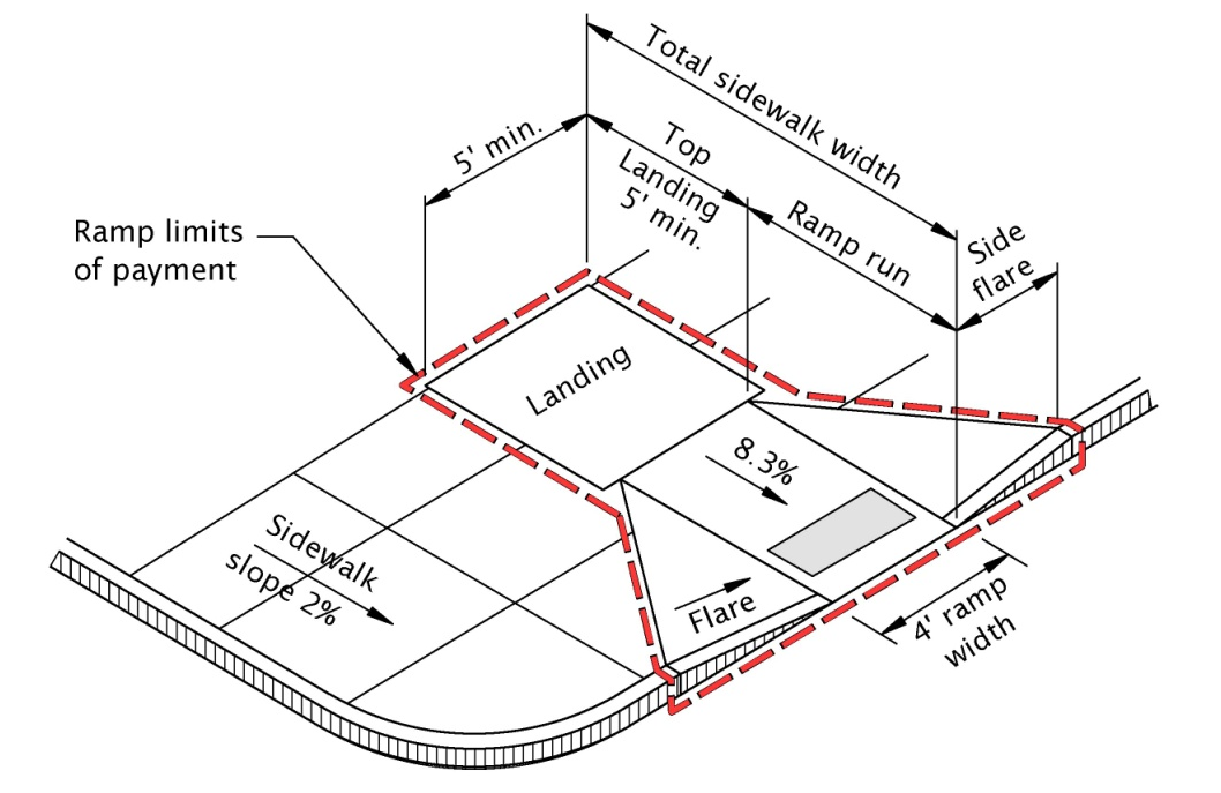 Total sidewalk width

5' min.

Top Landing 5' min.

Ramp run

Side flare

Ramp limits of payment

Landing

8.3%

Sidewalk slope 2%

Flare

4' ramp width