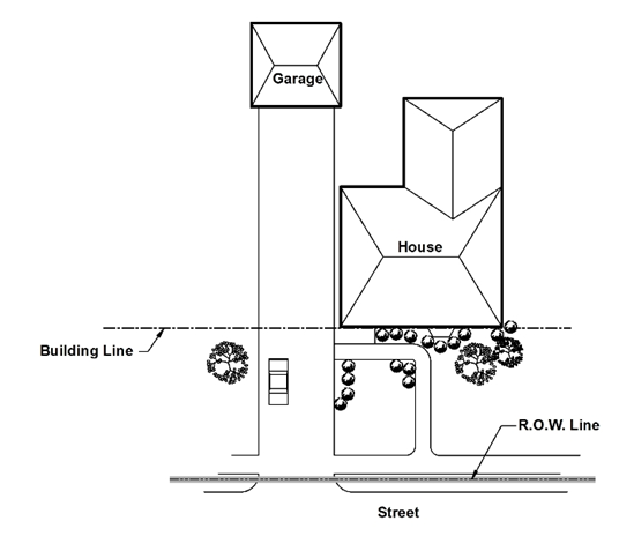 Garage

House

Building Line

R.O.W. Line

Street