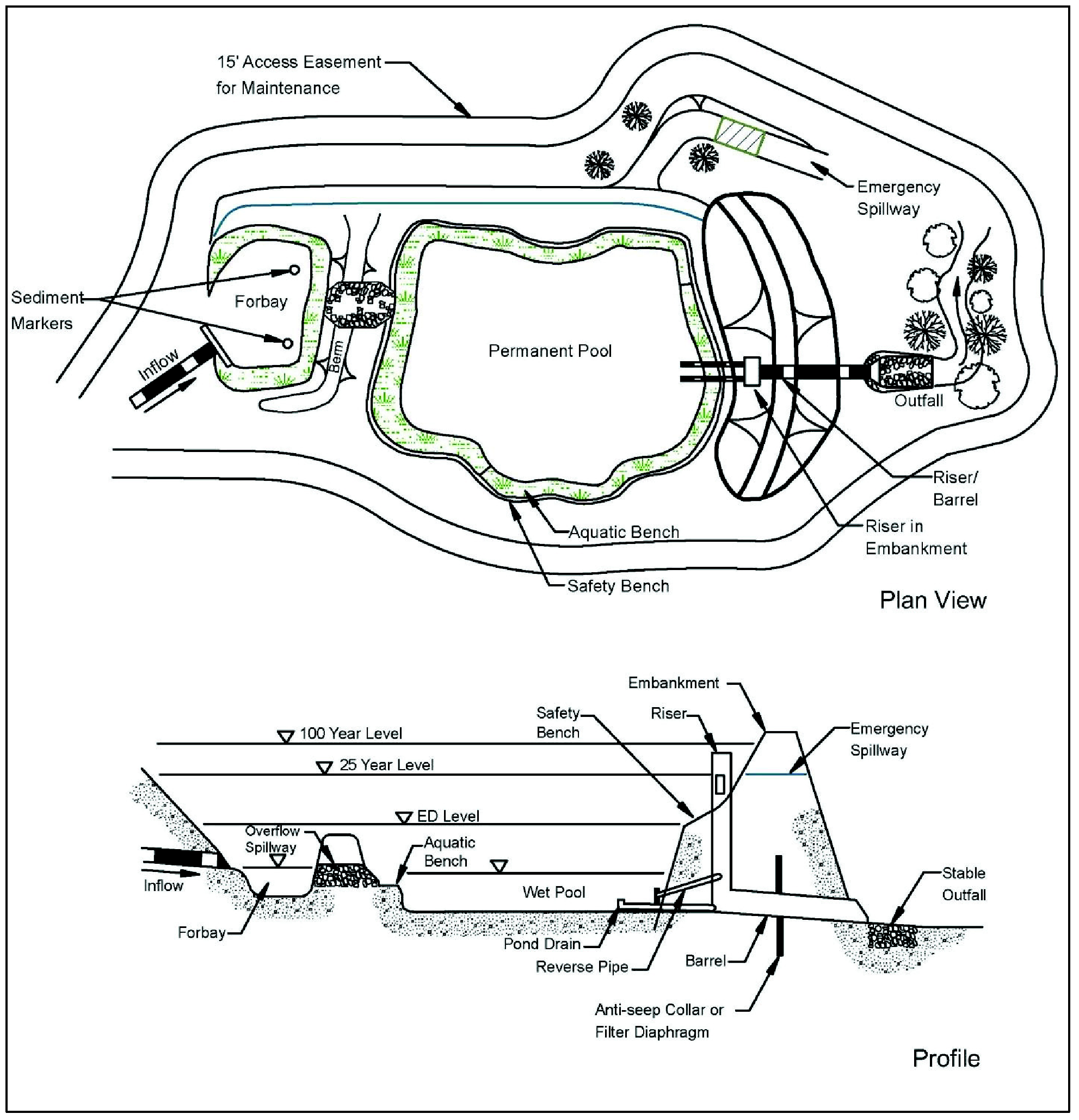 15' Access Easement for Maintenance

Emergency Spillway

Sediment Markers

Forbay

Inflow

Berm

Permanent Pool

Outfall

Riser/ Barrel

Riser in Embankment

Aquatic Bench

Safety Bench

Plan View

Embankment

Safety Bench

Riser

Emergency Spillway

100 Year Level

25 Year Level

ED Level

Overflow Spillway

Aquatic Bench

Inflow

Wet Pool

Stable Outfall

Forbay

Pond Drain

Reverse Pipe

Barrel

Anti-seep Collar or Filter Diaphragm

Profile