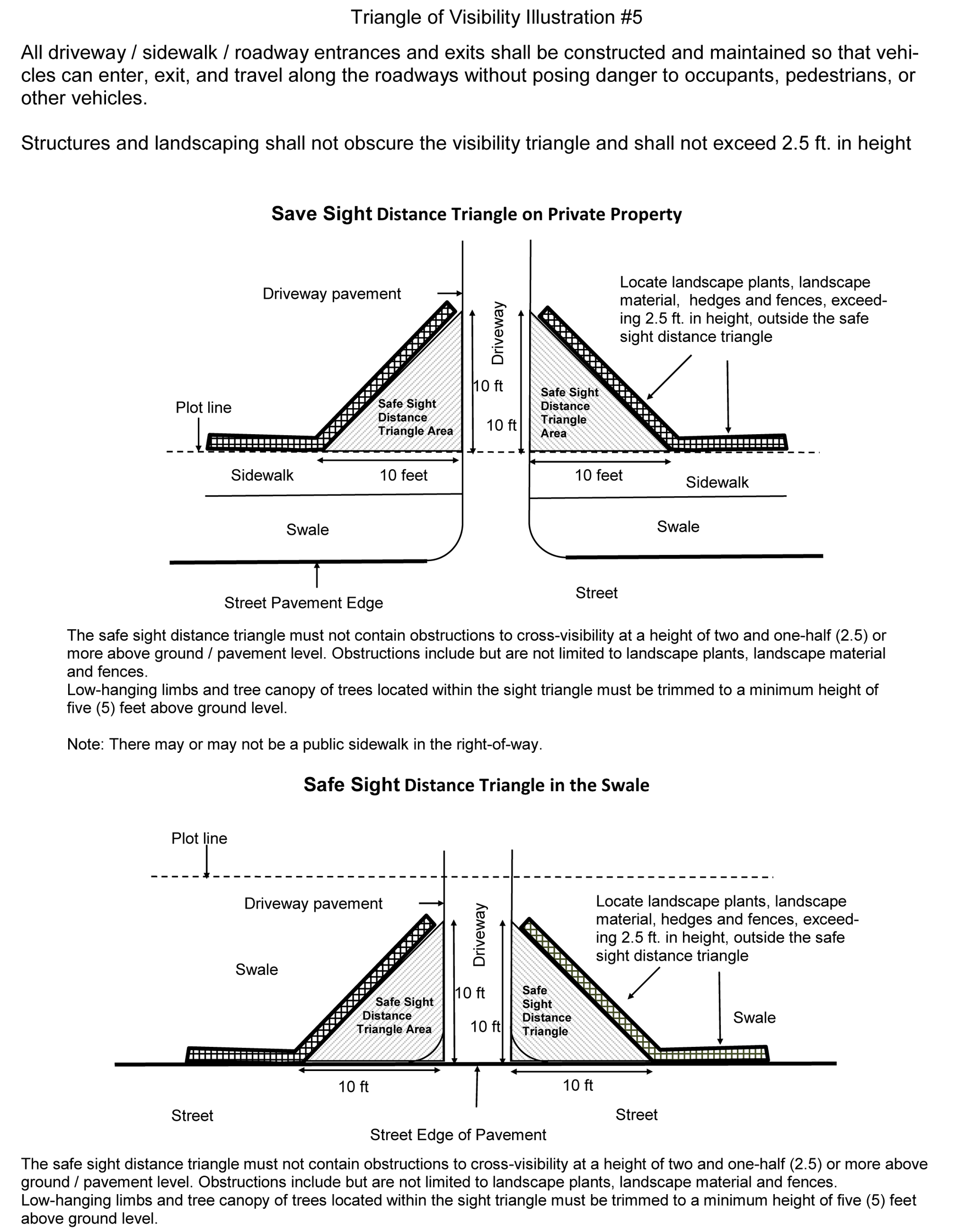 Triangle of Visibility Illustration #5

All driveway / sidewalk / roadway entrances and exits shall be constructed and maintained so that vehicles can enter, exit, and travel along the roadways without posing danger to occupants, pedestrians, or other vehicles.

Structures and landscaping shall not obscure the visibility triangle and shall not exceed 2.5 ft. in height

Save Sight Distance Triangle on Private Property

Driveway pavement

Driveway

Locate landscape plants, landscape material, hedges and fences, exceeding 2.5 ft. in height, outside the safe sight distance triangle

Plot line

Safe Sight Distance Triangle Area

10 ft

10 ft

Safe Sight Distance Triangle Area

Sidewalk

10 feet

10 feet

Sidewalk

Swale

Swale

Street Pavement Edge

Street

The safe sight distance triangle must not contain obstructions to cross-visibility at a height of two and one-half (2.5) or more above ground / pavement level. Obstructions include but are not limited to landscape plants, landscape material and fences.
Low-hanging limbs and tree canopy of trees located within the sight triangle must be trimmed to a minimum height of five (5) feet above ground level.

Note: There may or may not be a public sidewalk in the right-of-way.

Safe Sight Distance Triangle in the Swale

Plot line

Driveway pavement

Driveway

Locate landscape plants, landscape material, hedges and fences, exceeding 2.5 ft. in height, outside the safe sight distance triangle

Swale

Safe Sight Distance Triangle Area

10 ft

10 ft

Safe Sight Distance Triangle

Swale

10 ft

10 ft

Street

Street

Street Edge of Pavement

The safe sight distance triangle must not contain obstructions to cross-visibility at a height of two and one-half (2.5) or more above ground / pavement level. Obstructions include but are not limited to landscape plants, landscape material and fences.
Low-hanging limbs and tree canopy of trees located within the sight triangle must be trimmed to a minimum height of five (5) feet above ground level.