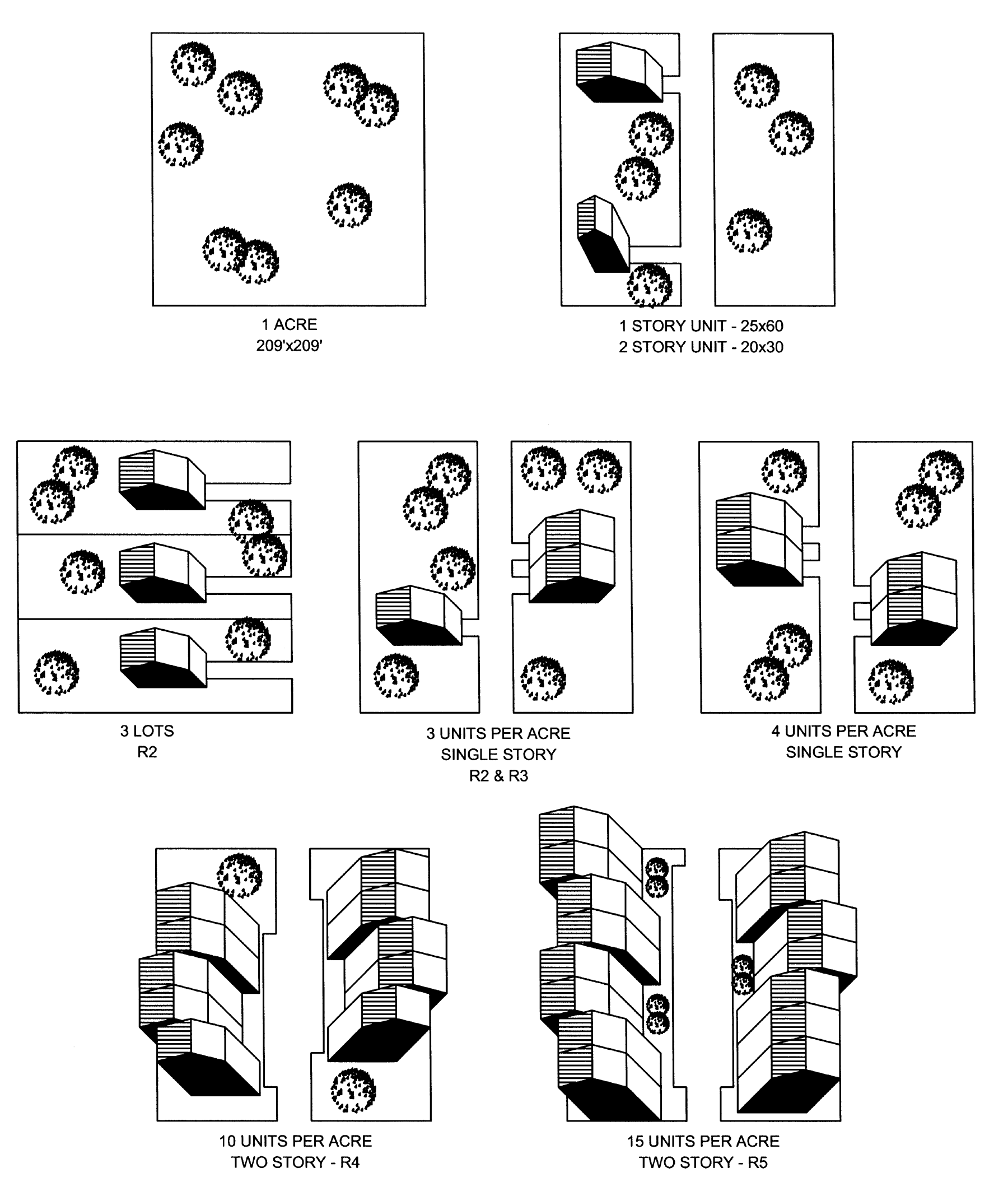 1 ACRE
209'x209'

1 STORY UNIT - 25x60
2 STORY UNIT - 20x30

3 LOTS
R2

3 UNITS PER ACRE
SINGLE STORY
R2 & R3

4 UNITS PER ACRE
SINGLE STORY

10 UNITS PER ACRE
TWO STORY - R4

15 UNITS PER ACRE
TWO STORY - R5