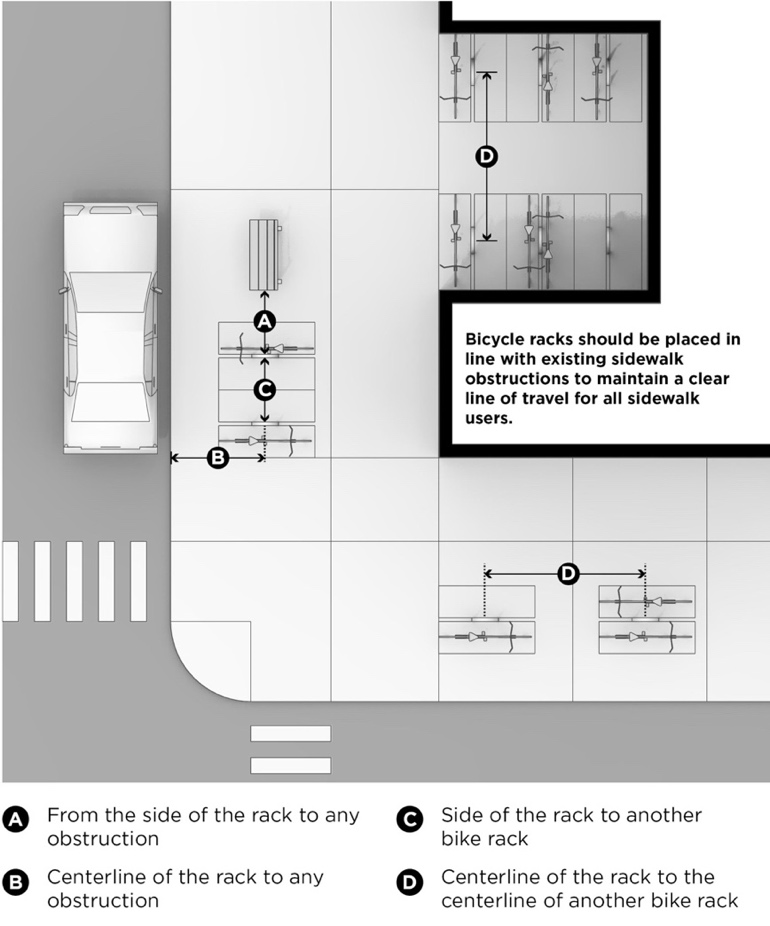 D

A

C

B

Bicycle racks should be placed in line with existing sidewalk obstructions to maintain a clear line of travel for all sidewalk users.

D

A From the side of the rack to any obstruction

B Centerline of the rack to any obstruction

C Side of the rack to another bike rack

D Centerline of the rack to the centerline of another bike rack