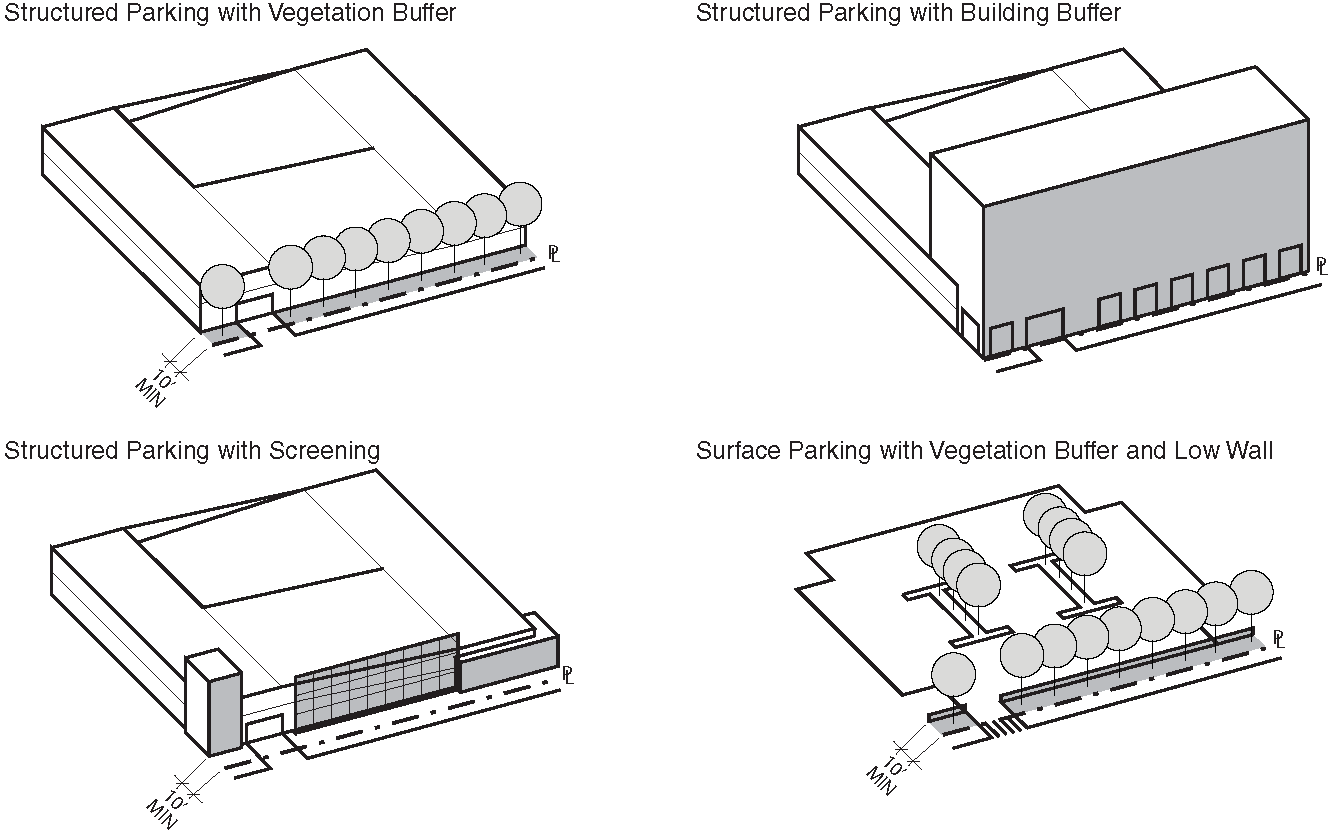 Structured Parking with Vegetation Buffer

PL

10' MIN

Structured Parking with Building Buffer

PL

Structured Parking with Screening

PL

10' MIN

Surface Parking with Vegetation Buffer and Low Wall

PL

10' MIN