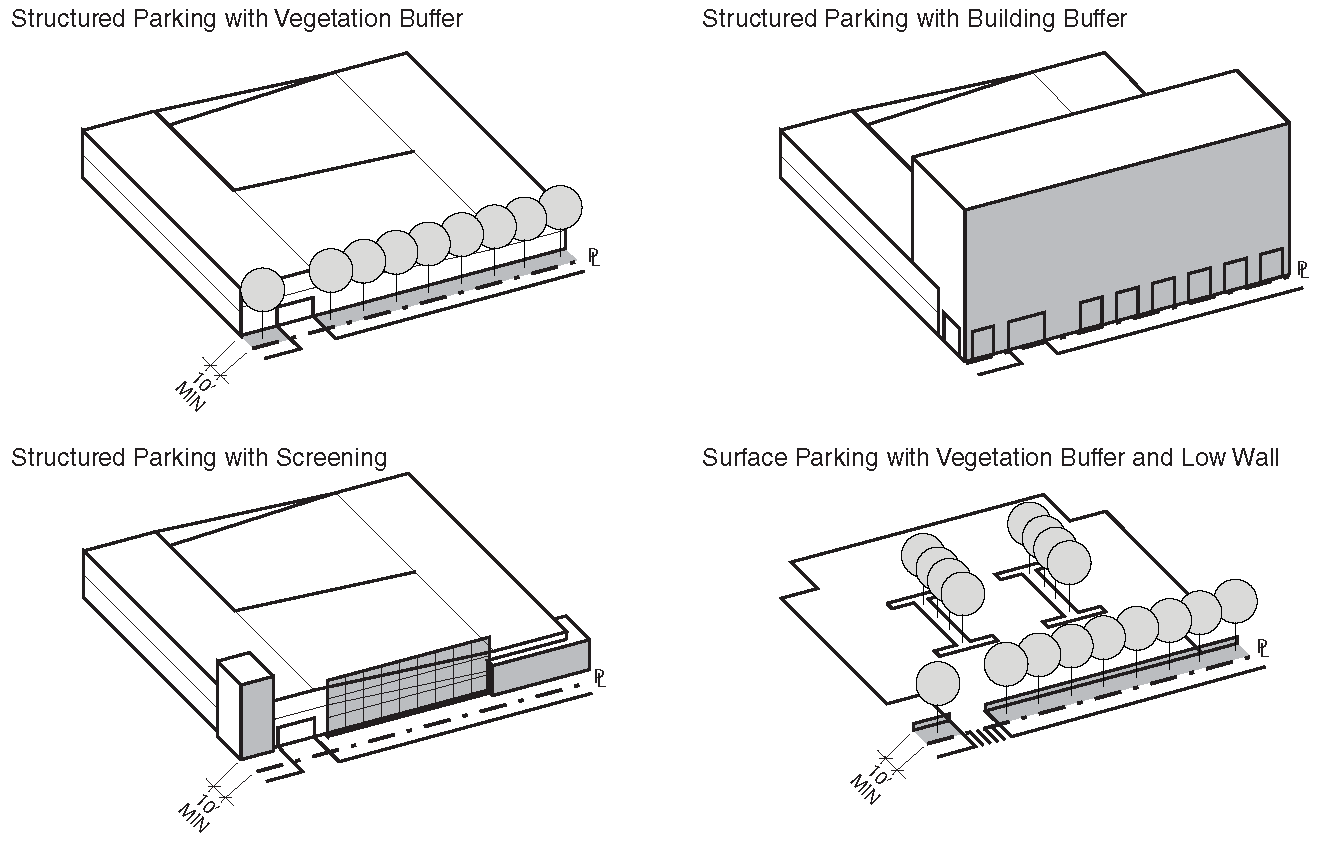 Structured Parking with Vegetation Buffer

PL

10' MIN

Structured Parking with Building Buffer

PL

Structured Parking with Screening

PL

10' MIN

Surface Parking with Vegetation Buffer and Low Wall

PL

10' MIN