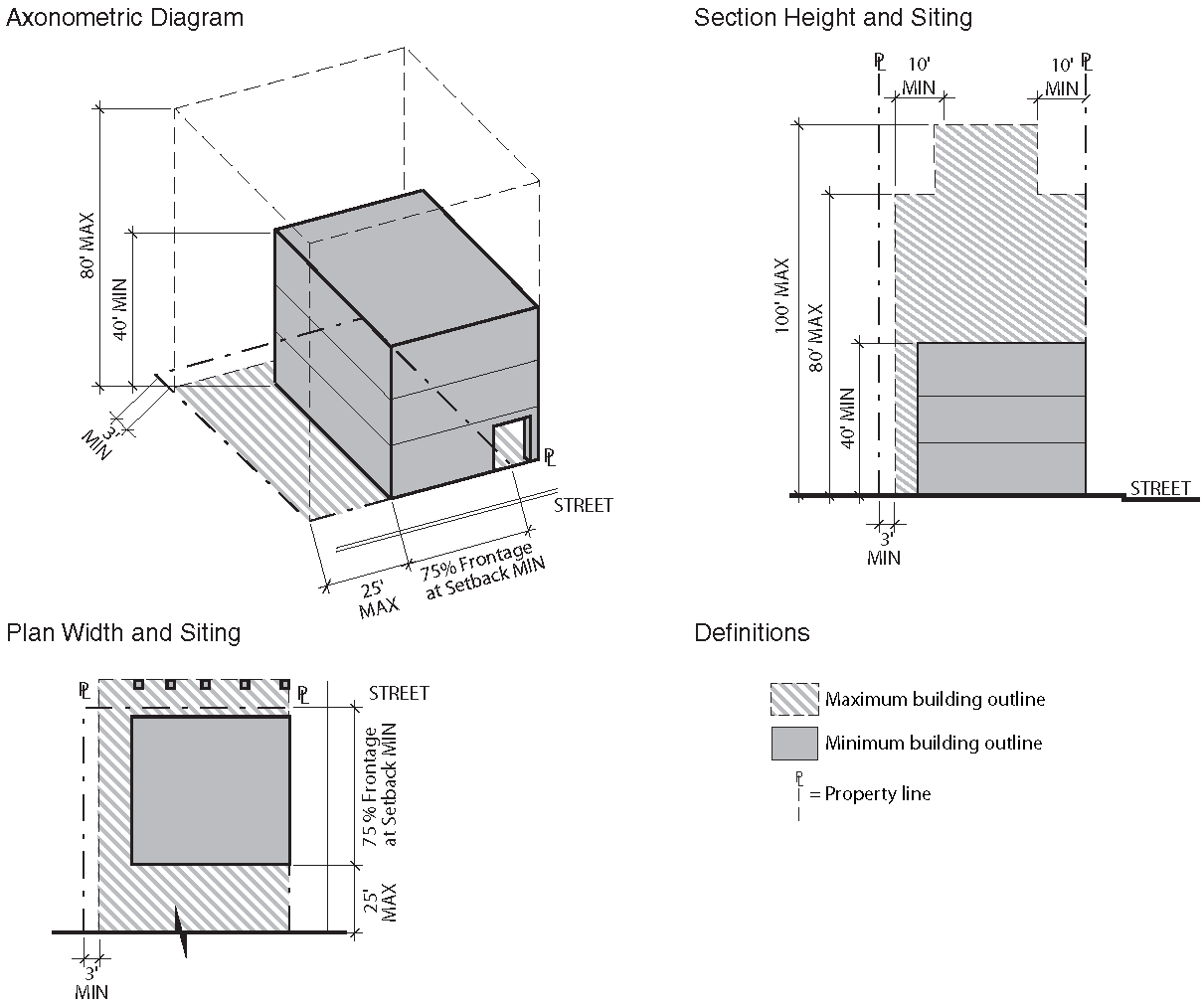 Axonometric Diagram

80' MAX
40' MIN
3' MIN
PL
STREET
25' MAX
75% Frontage at Setback MIN

Section Height and Siting

PL
10' MIN
10' MIN
PL
100' MAX
80' MAX
40' MIN
STREET
3' MIN

Plan Width and Siting

PL
PL
STREET
75% Frontage at Setback MIN
25' MAX
3' MIN

Definitions

Maximum building outline
Minimum building outline
PL = Property line