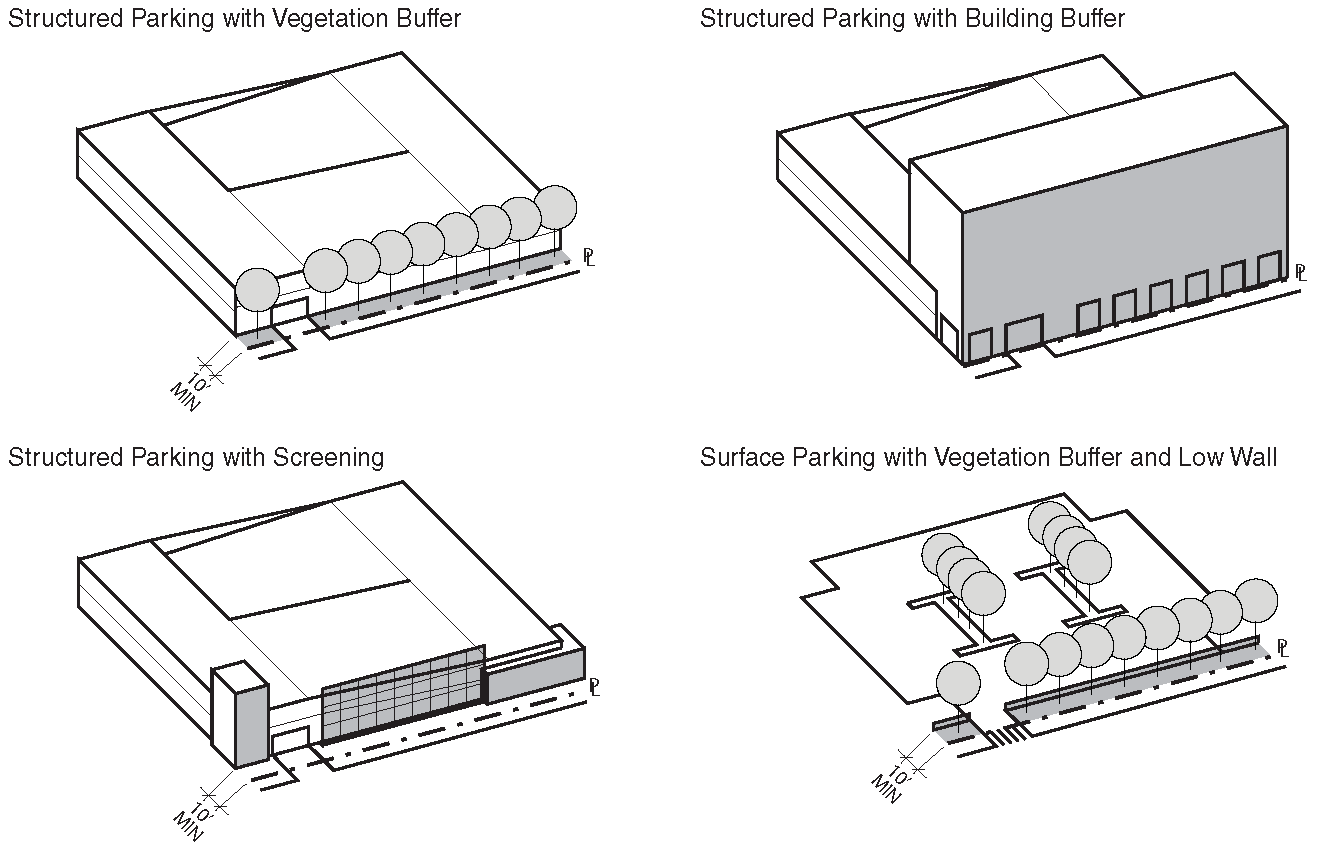 Structured Parking with Vegetation Buffer

PL

10' MIN

Structured Parking with Building Buffer

PL

Structured Parking with Screening

PL

10' MIN

Surface Parking with Vegetation Buffer and Low Wall

PL

10' MIN