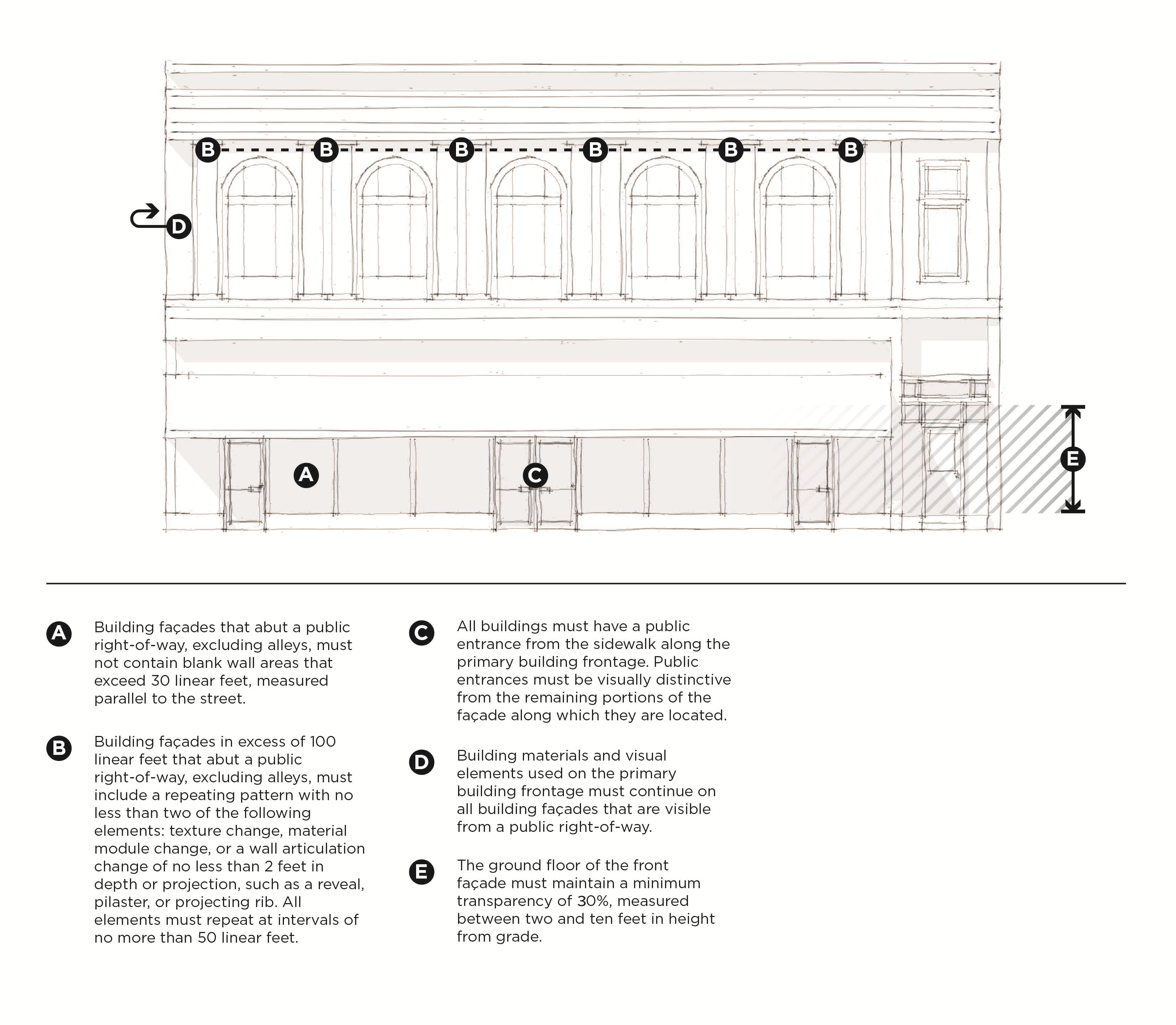 B B B B B B

D

A C

E

A Building façades that abut a public right-of-way, excluding alleys, must not contain blank wall areas that exceed 30 linear feet, measured parallel to the street.

B Building façades in excess of 100 linear feet that abut a public right-of-way, excluding alleys, must include a repeating pattern with no less than two of the following elements: texture change, material module change, or a wall articulation change of no less than 2 feet in depth or projection, such as a reveal, pilaster, or projecting rib. All elements must repeat at intervals of no more than 50 linear feet.

C All buildings must have a public entrance from the sidewalk along the primary building frontage. Public entrances must be visually distinctive from the remaining portions of the façade along which they are located.

D Building materials and visual elements used on the primary building frontage must continue on all building façades that are visible from a public right-of-way.

E The ground floor of the front façade must maintain a minimum transparency of 30%, measured between two and ten feet in height from grade.