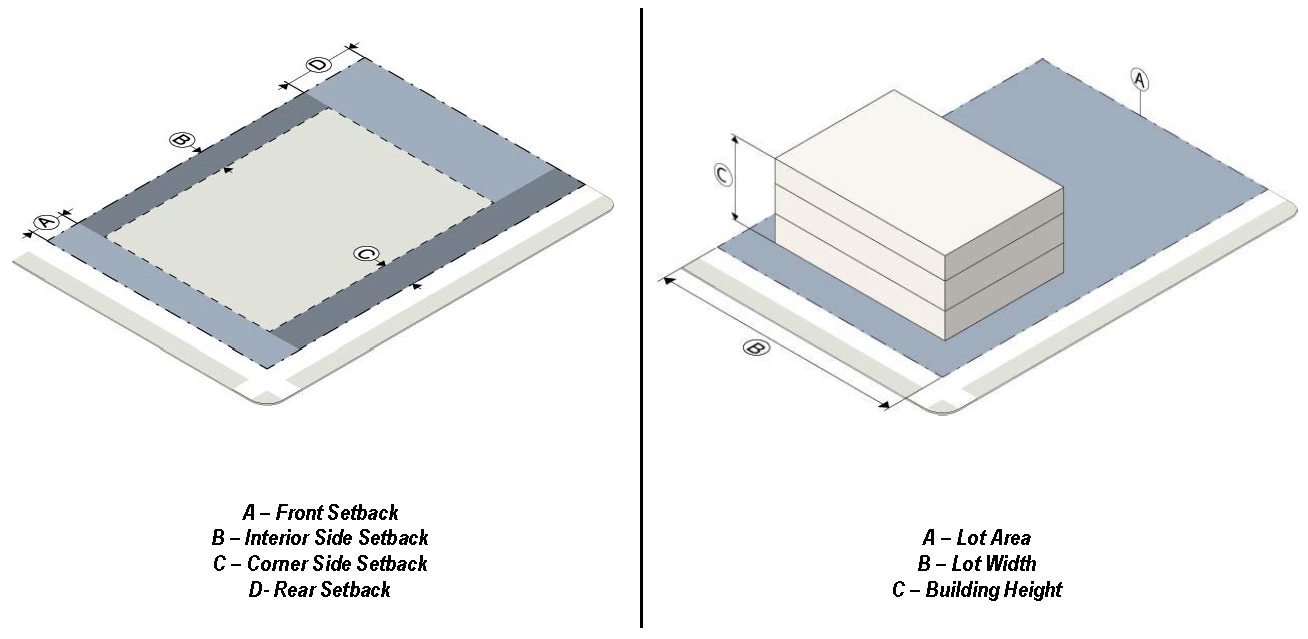 D

B

A

C

A – Front Setback
B – Interior Side Setback
C – Corner Side Setback
D- Rear Setback

A

C

B

A – Lot Area
B – Lot Width
C – Building Height