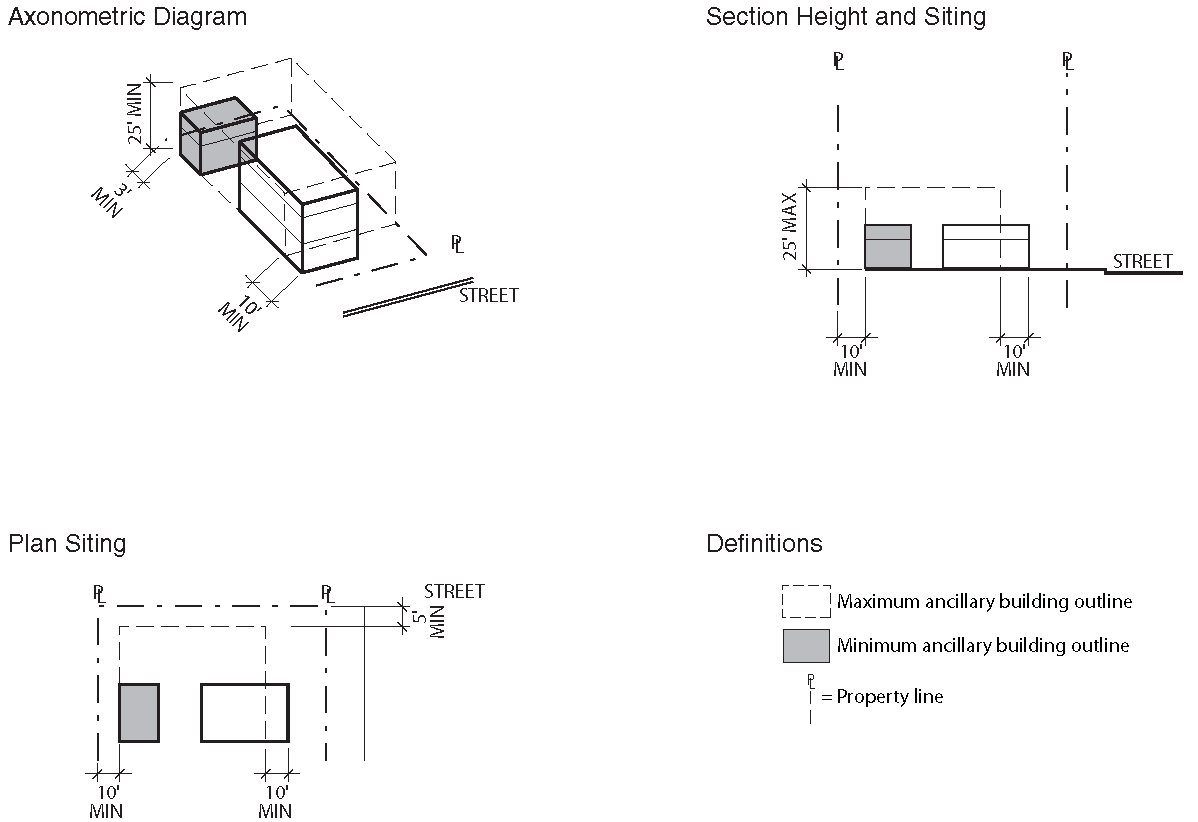 Axonometric Diagram

25' MIN

3' MIN

10' MIN

PL

STREET

Section Height and Siting

PL

PL

25' MAX

STREET

10' MIN

10' MIN

Plan Siting

PL

PL

STREET

5' MIN

10' MIN

10' MIN

Definitions

Maximum ancillary building outline

Minimum ancillary building outline

PL = Property line