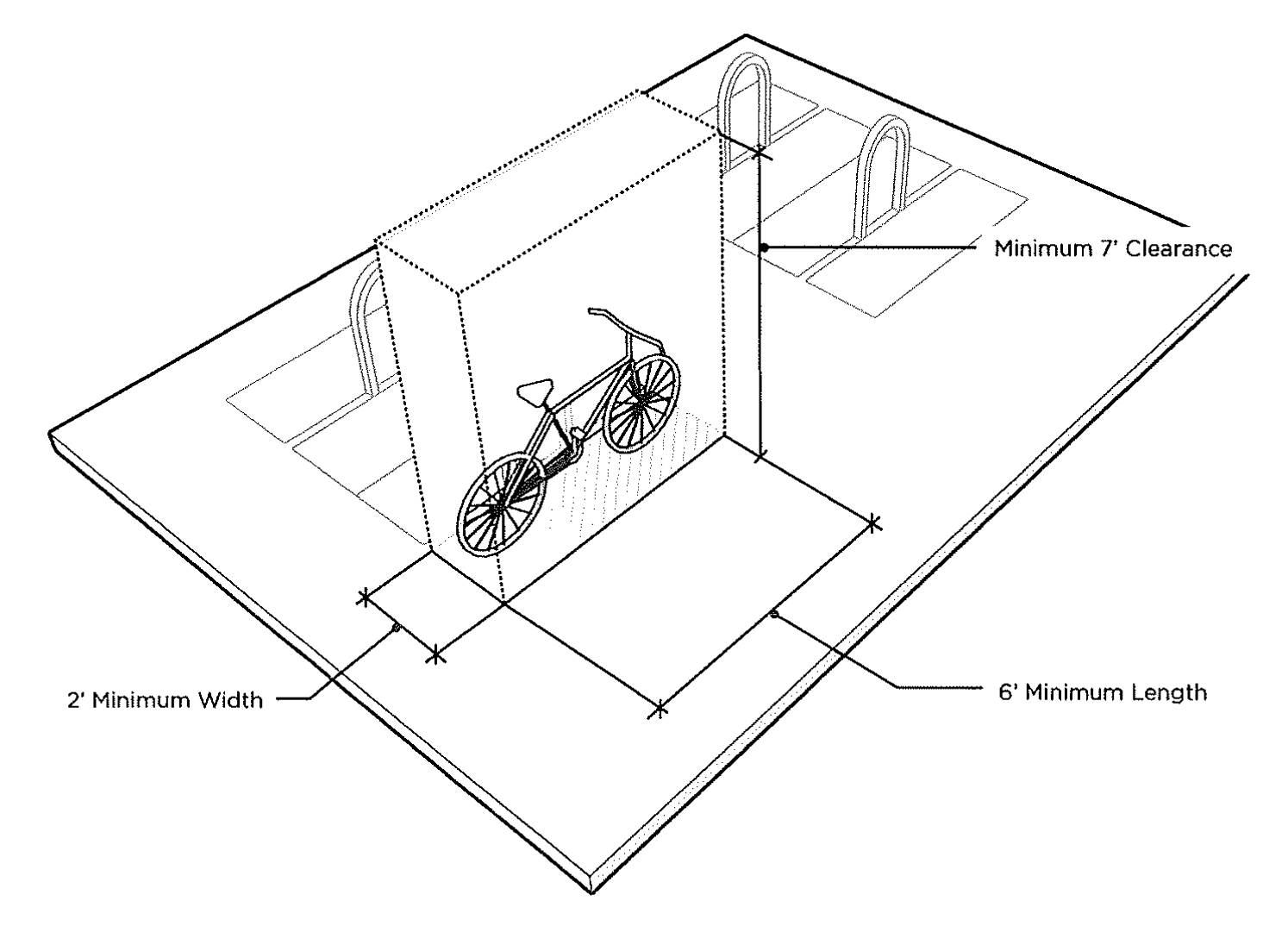 Minimum 7' Clearance

2' Minimum Width

6' Minimum Length