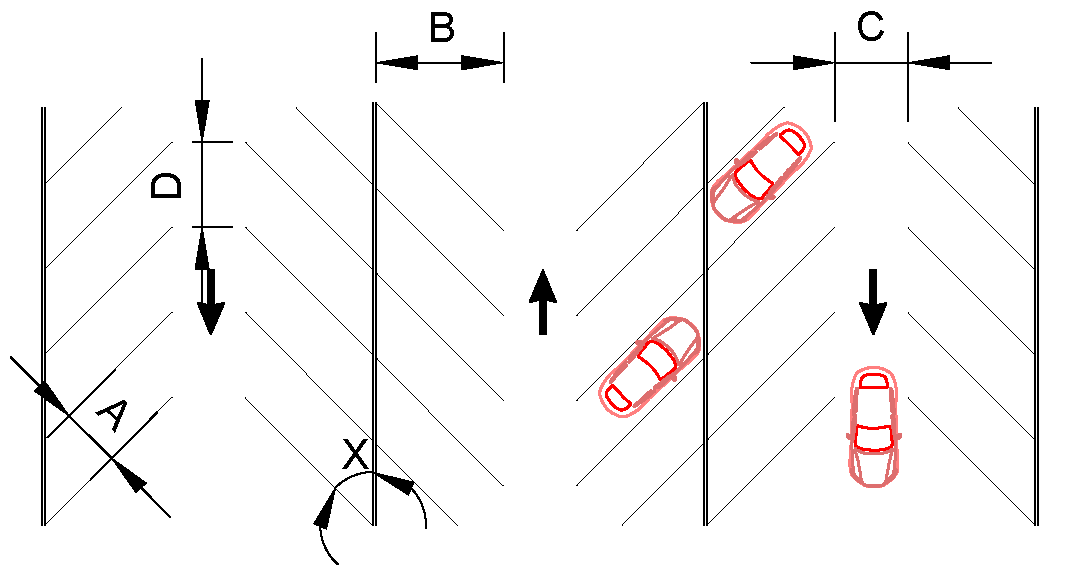 B
C
D
A
X