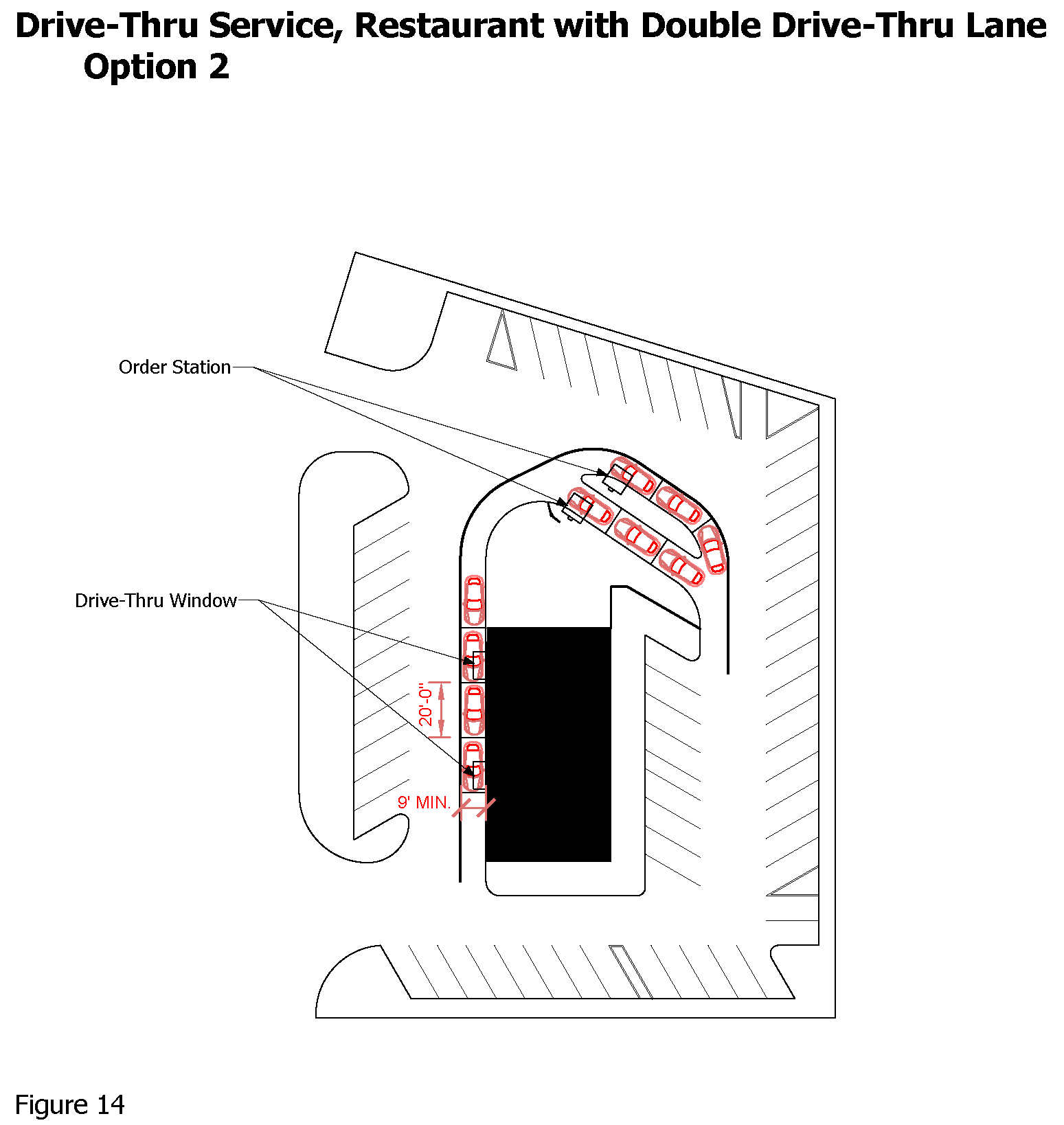 Drive-Thru Service, Restaurant with Double Drive-Thru Lane
Option 2

Order Station

Drive-Thru Window

20'-0"

9' MIN.

Figure 14