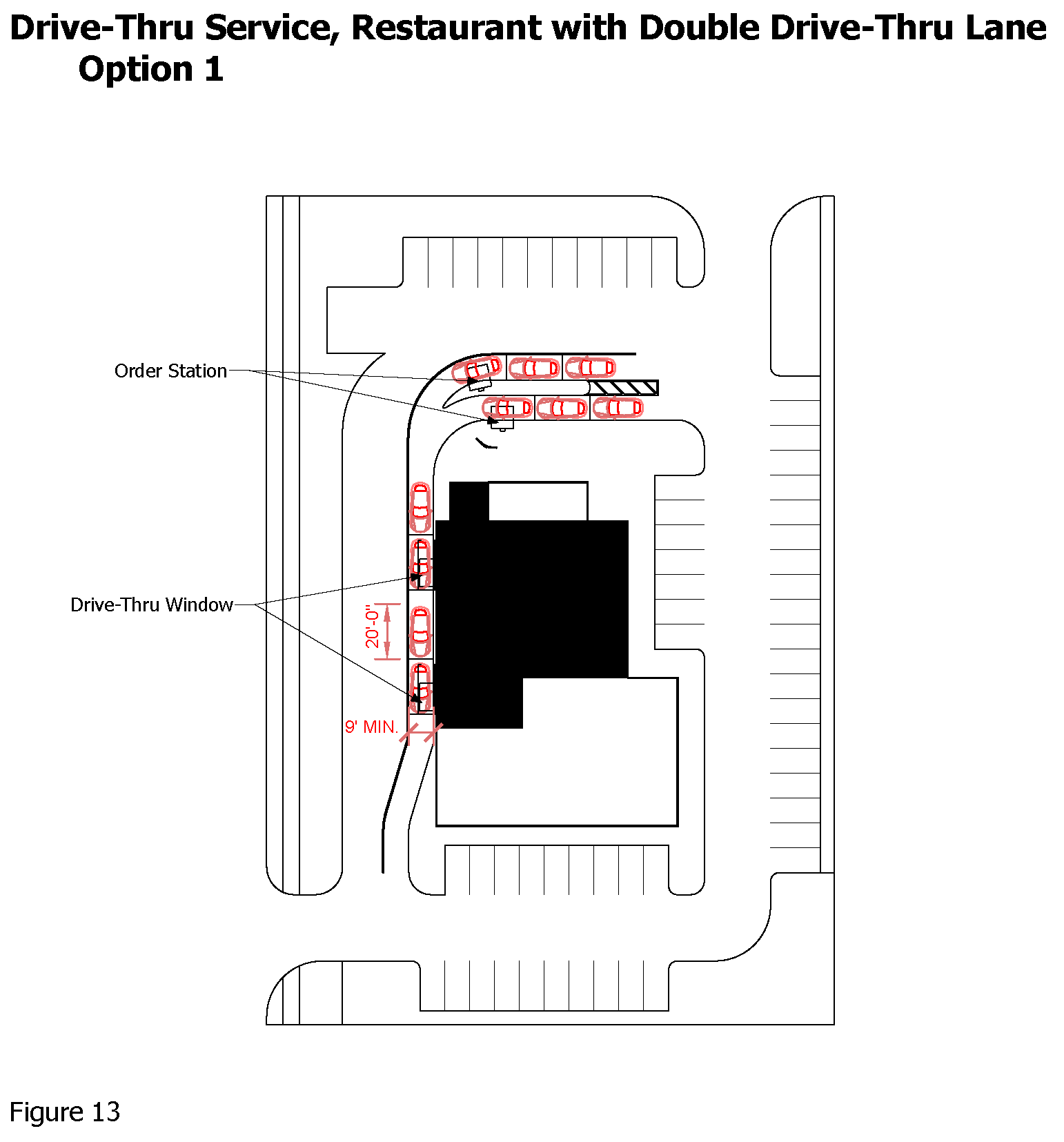 Drive-Thru Service, Restaurant with Double Drive-Thru Lane
Option 1

Order Station

Drive-Thru Window

20'-0"

9' MIN.

Figure 13