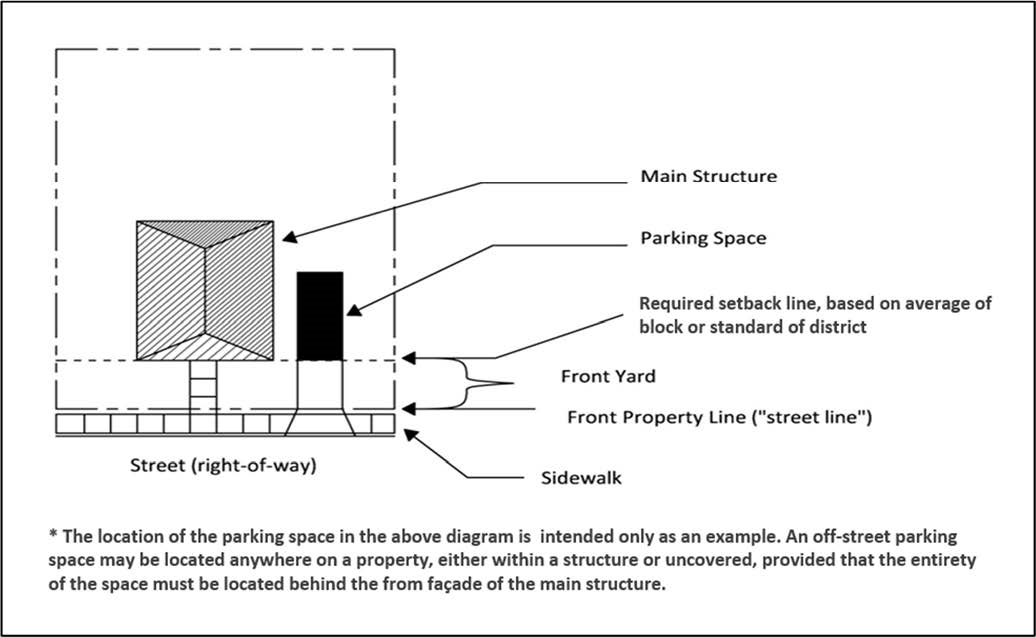 Main Structure

Parking Space

Required setback line, based on average of block or standard of district

Front Yard

Front Property Line ("street line")

Street (right-of-way)

Sidewalk

* The location of the parking space in the above diagram is intended only as an example. An off-street parking space may be located anywhere on a property, either within a structure or uncovered, provided that the entirety of the space must be located behind the from façade of the main structure.