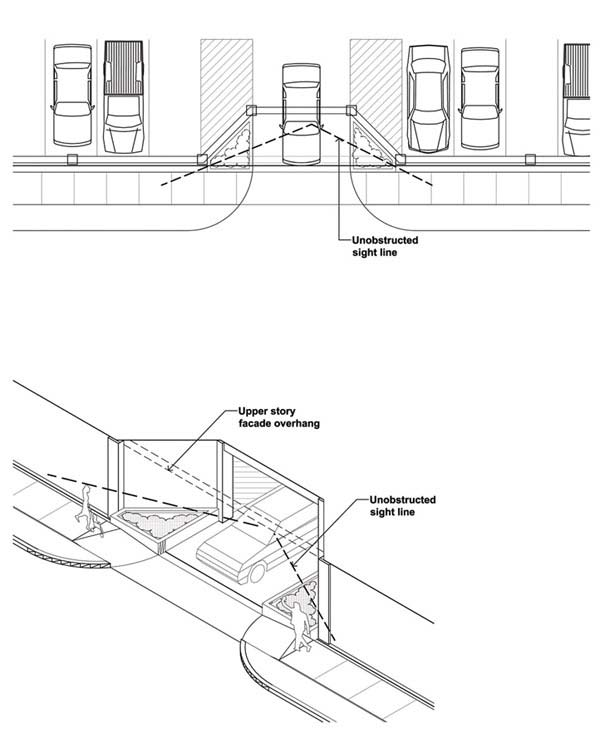 Unobstructed sight line

Upper story facade overhang

Unobstructed sight line