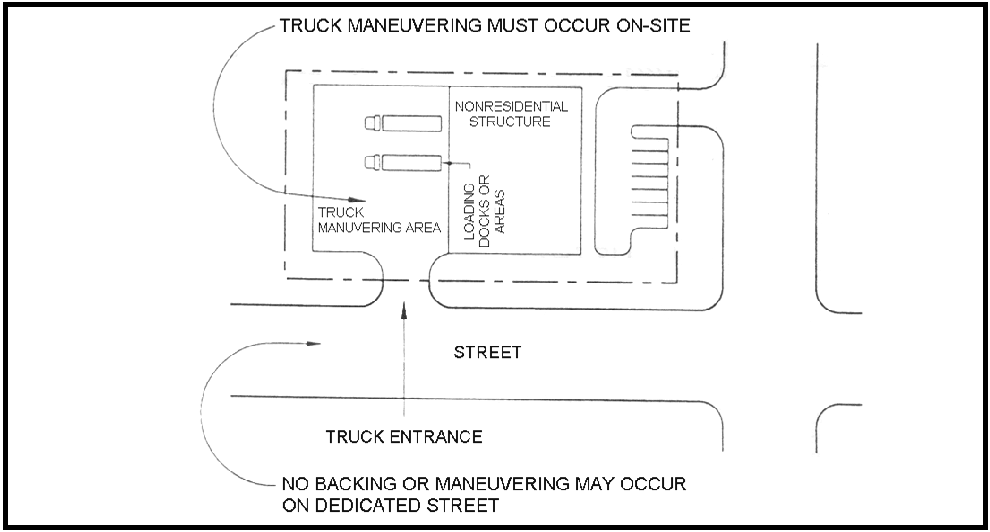 TRUCK MANEUVERING MUST OCCUR ON-SITE

NONRESIDENTIAL STRUCTURE

TRUCK MANUVERING AREA

LOADING DOCKS OR AREAS

STREET

TRUCK ENTRANCE

NO BACKING OR MANEUVERING MAY OCCUR ON DEDICATED STREET