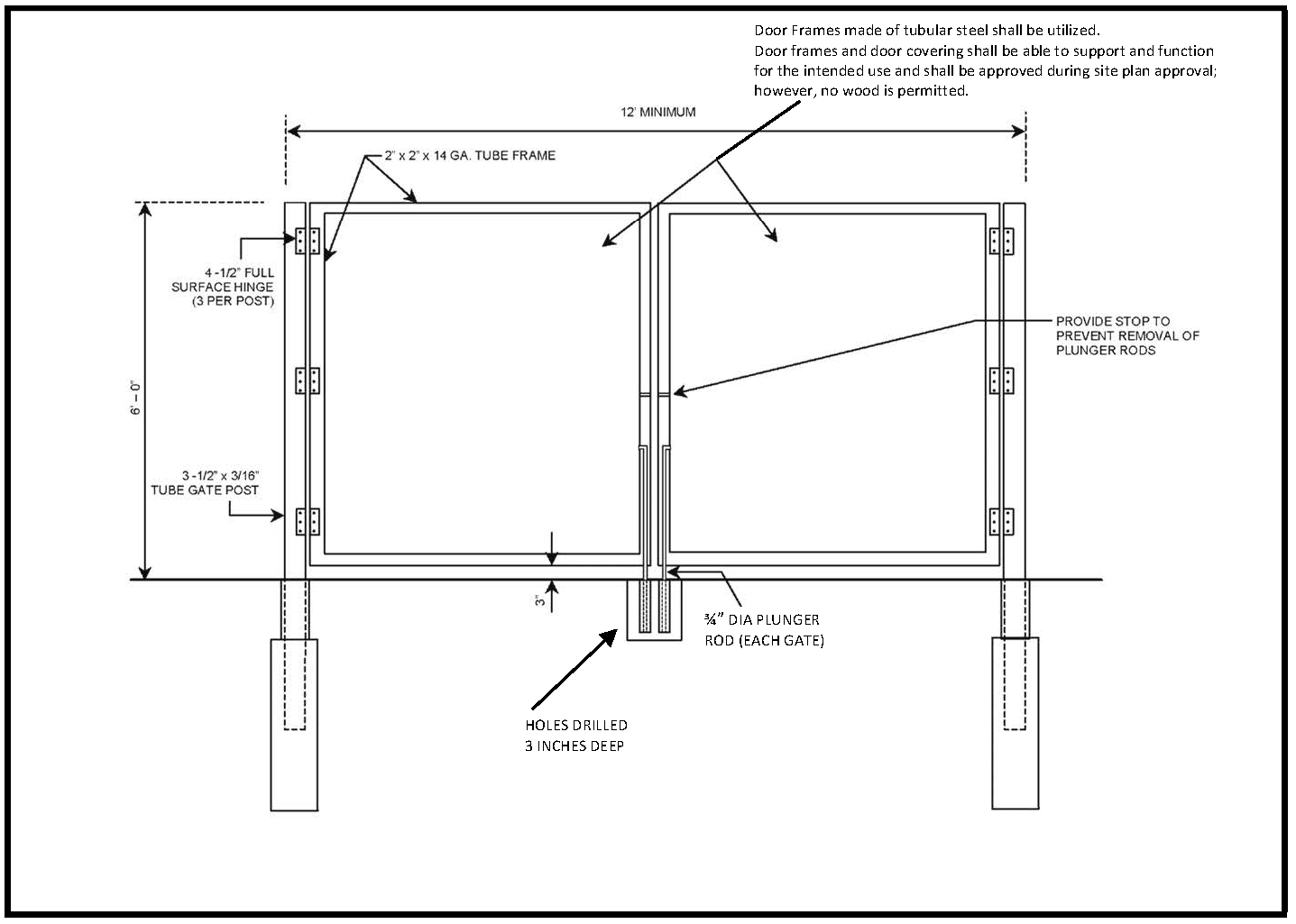 Door Frames made of tubular steel shall be utilized.
Door frames and door covering shall be able to support and function for the intended use and shall be approved during site plan approval; however, no wood is permitted.

12' MINIMUM

2" x 2" x 14 GA. TUBE FRAME

4 -1/2" FULL SURFACE HINGE (3 PER POST)

PROVIDE STOP TO PREVENT REMOVAL OF PLUNGER RODS

6' – 0"

3 -1/2" x 3/16" TUBE GATE POST

3"

¾" DIA PLUNGER ROD (EACH GATE)

HOLES DRILLED 3 INCHES DEEP