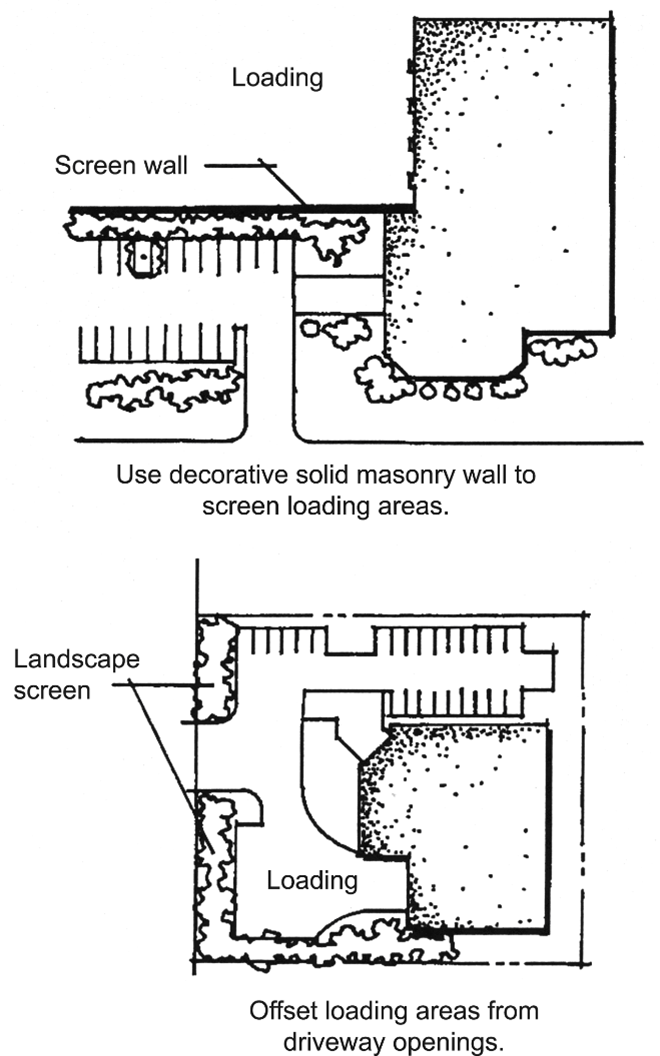 Loading

Screen wall

Use decorative solid masonry wall to screen loading areas.

Landscape screen

Loading

Offset loading areas from driveway openings.