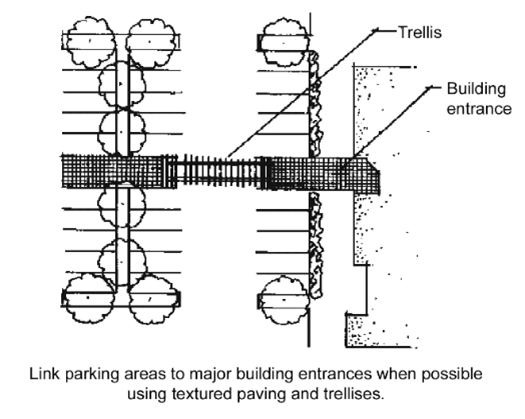 Trellis

Building entrance

Link parking areas to major building entrances when possible using textured paving and trellises.