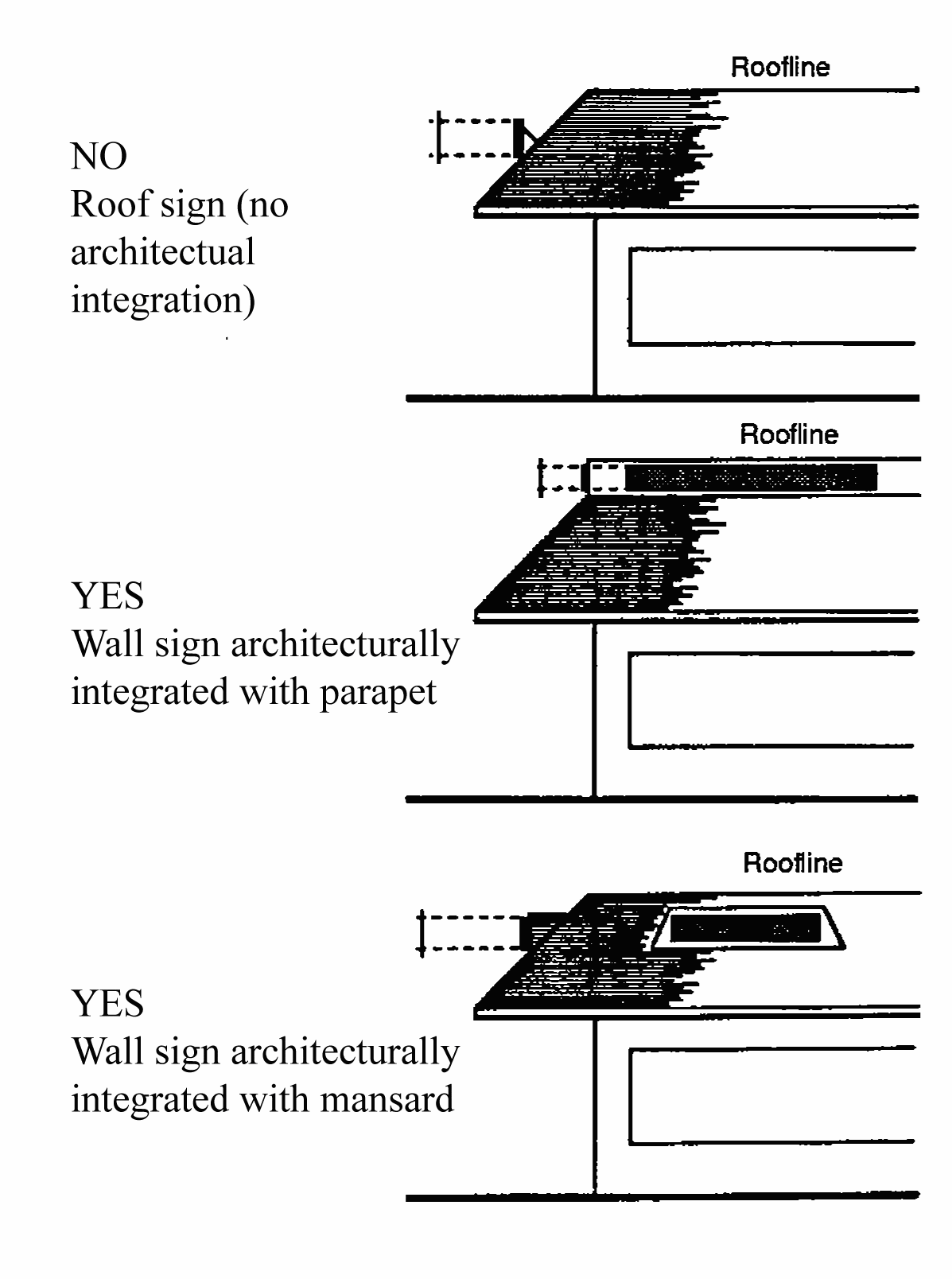 Roofline

NO
Roof sign (no architectual integration)

Roofline

YES
Wall sign architecturally integrated with parapet

Roofline

YES
Wall sign architecturally integrated with mansard