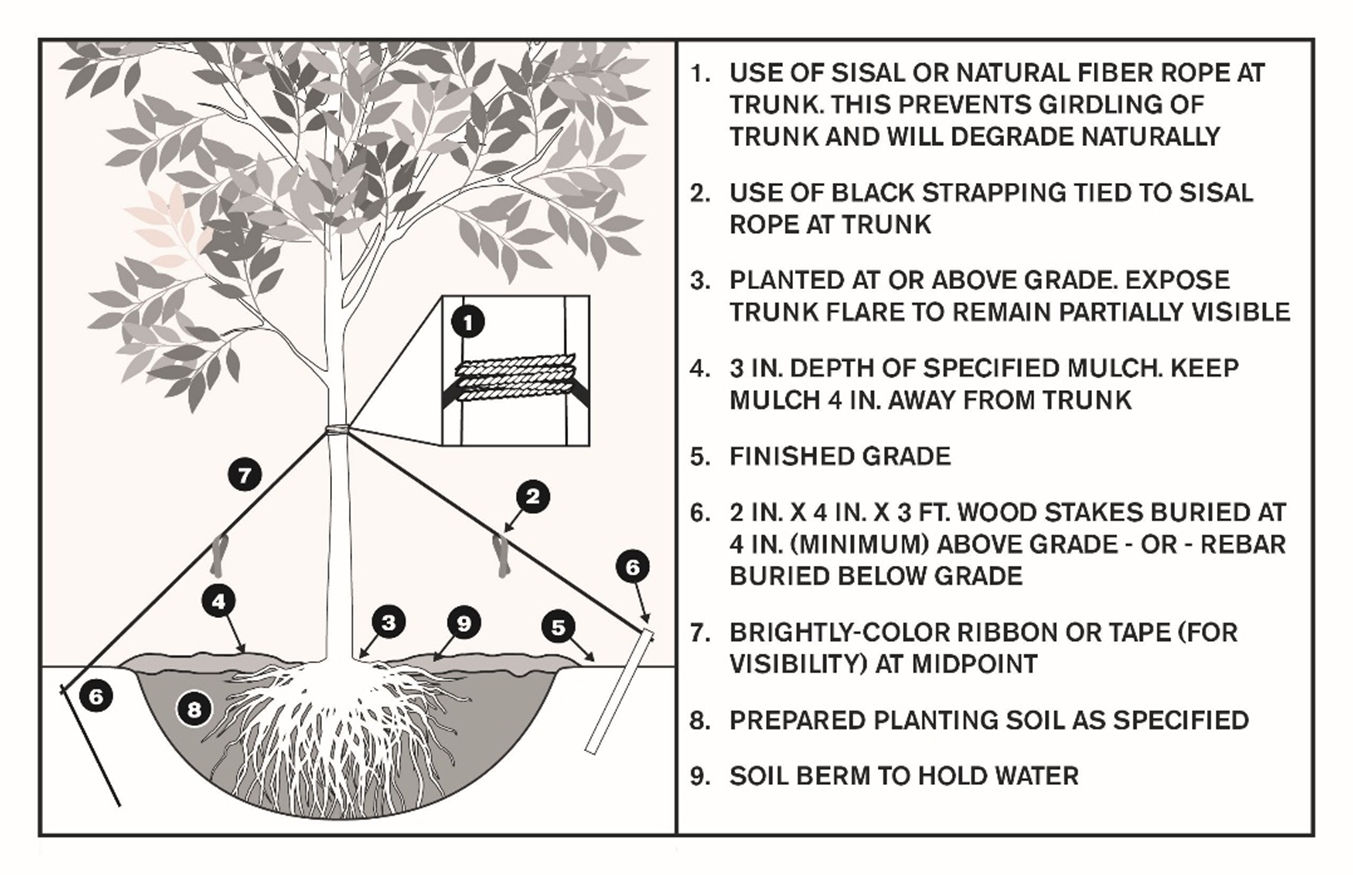 1

7

2

6

4

3

9

5

6

8

1. USE OF SISAL OR NATURAL FIBER ROPE AT TRUNK. THIS PREVENTS GIRDLING OF TRUNK AND WILL DEGRADE NATURALLY

2. USE OF BLACK STRAPPING TIED TO SISAL ROPE AT TRUNK

3. PLANTED AT OR ABOVE GRADE. EXPOSE TRUNK FLARE TO REMAIN PARTIALLY VISIBLE

4. 3 IN. DEPTH OF SPECIFIED MULCH. KEEP MULCH 4 IN. AWAY FROM TRUNK

5. FINISHED GRADE

6. 2 IN. X 4 IN. X 3 FT. WOOD STAKES BURIED AT 4 IN. (MINIMUM) ABOVE GRADE - OR - REBAR BURIED BELOW GRADE

7. BRIGHTLY-COLOR RIBBON OR TAPE (FOR VISIBILITY) AT MIDPOINT

8. PREPARED PLANTING SOIL AS SPECIFIED

9. SOIL BERM TO HOLD WATER