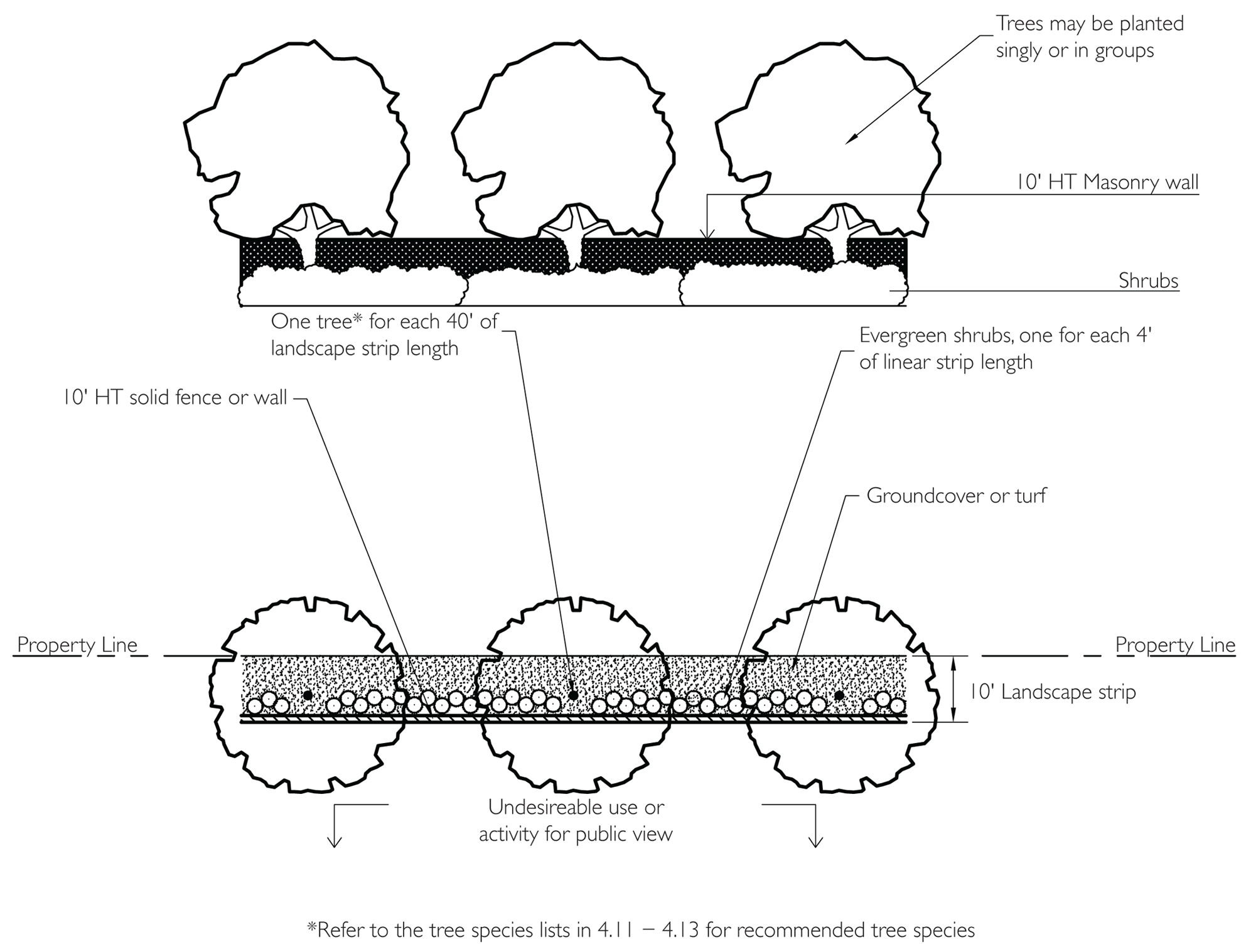 Trees may be planted singly or in groups

10' HT Masonry wall

Shrubs

One tree* for each 40' of landscape strip length

Evergreen shrubs, one for each 4' of linear strip length

10' HT solid fence or wall

Groundcover or turf

Property Line

Property Line

10' Landscape strip

Undesireable use or activity for public view

*Refer to the tree species lists in 4.11 – 4.13 for recommended tree species