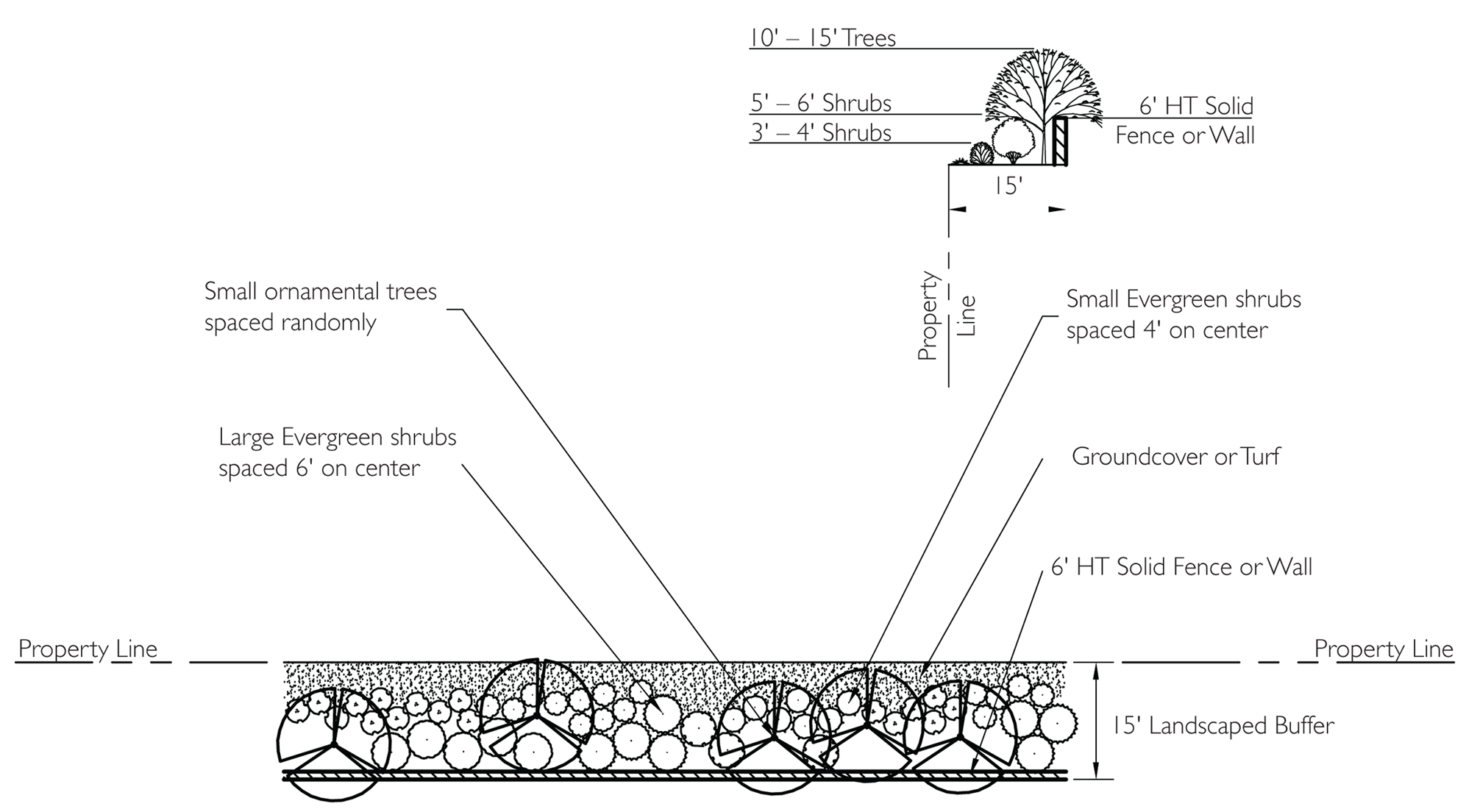 10' – 15' Trees

5' – 6' Shrubs

3' – 4' Shrubs

6' HT Solid Fence or Wall

15'

Property Line

Small ornamental trees spaced randomly

Small Evergreen shrubs spaced 4' on center

Large Evergreen shrubs spaced 6' on center

Groundcover or Turf

6' HT Solid Fence or Wall

Property Line

Property Line

15' Landscaped Buffer