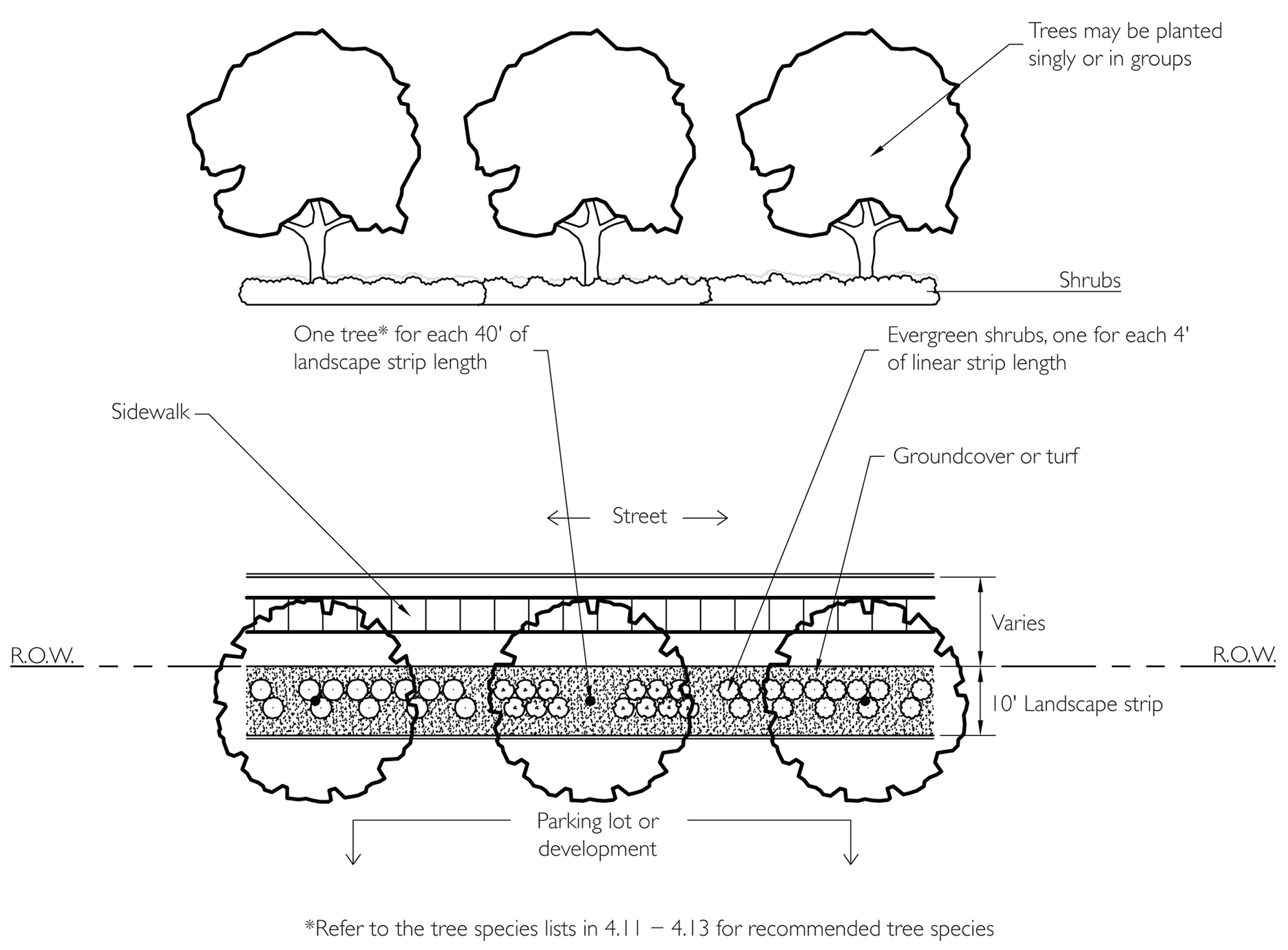 Trees may be planted singly or in groups

Shrubs

One tree* for each 40' of landscape strip length

Evergreen shrubs, one for each 4' of linear strip length

Sidewalk

Groundcover or turf

Street

Varies

R.O.W.

R.O.W.

10' Landscape strip

Parking lot or development

*Refer to the tree species lists in 4.11 – 4.13 for recommended tree species