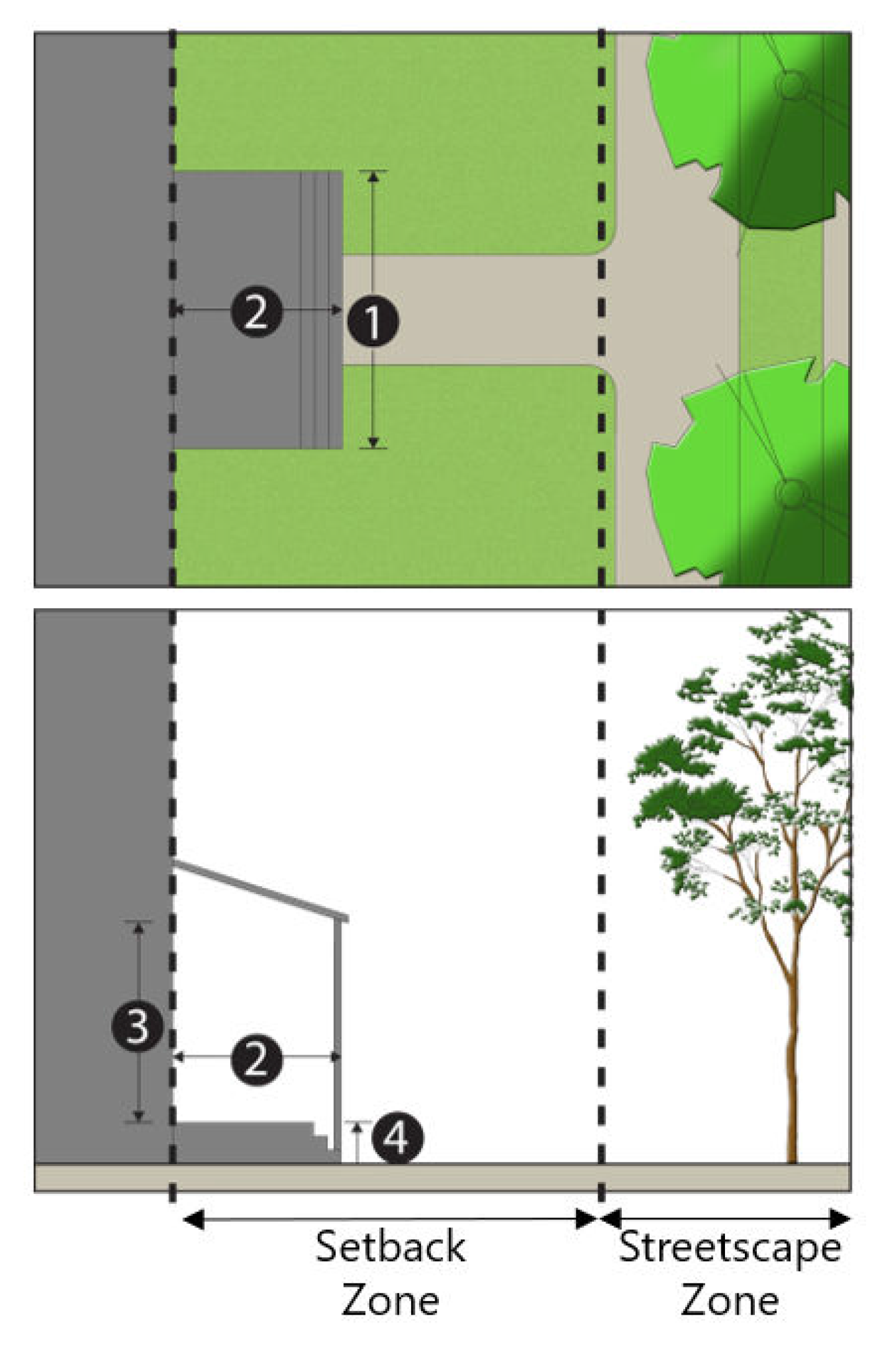 2
1
3
2
4
Setback Zone
Streetscape Zone