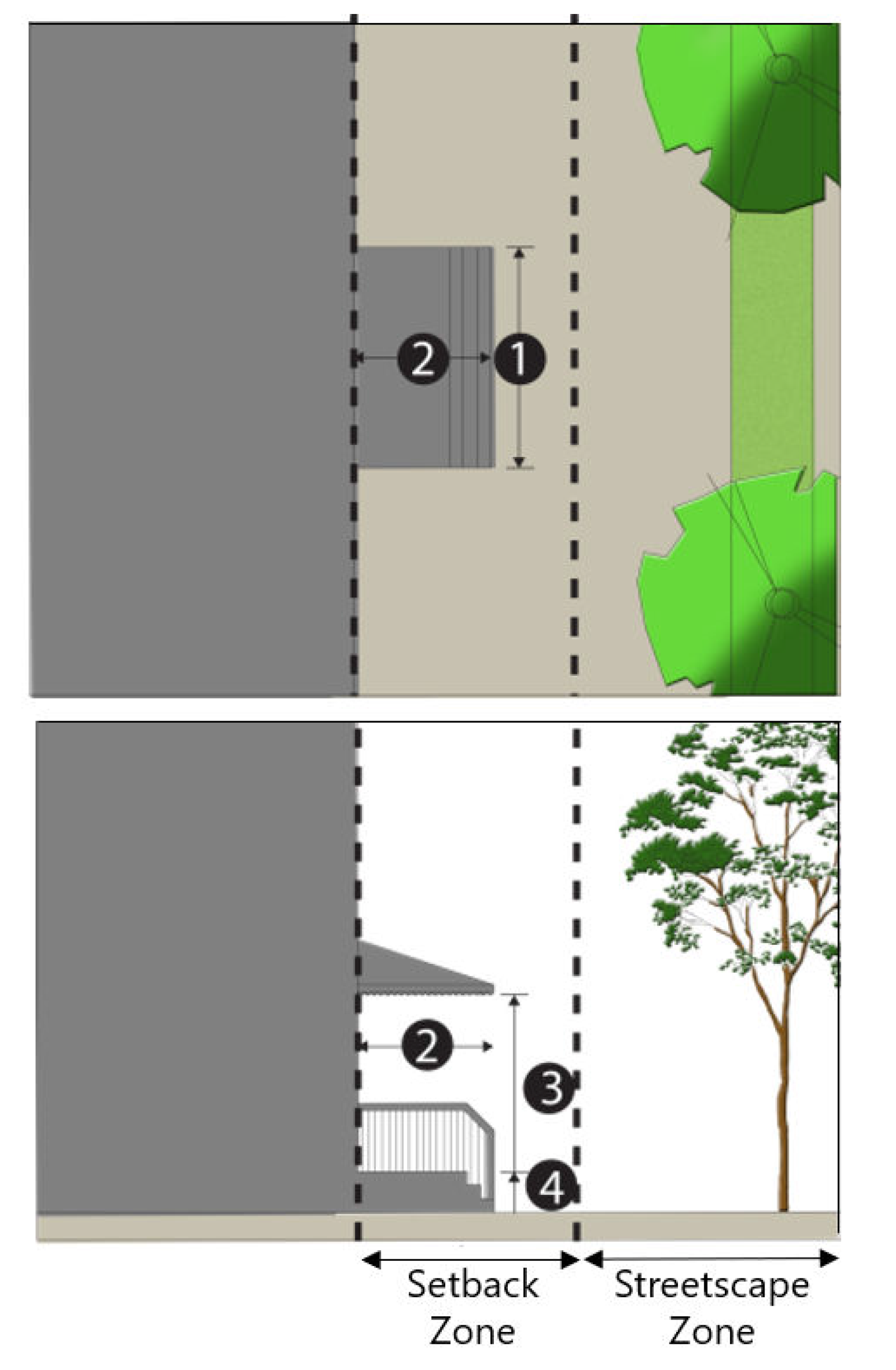 2 1

2
3
4

Setback Zone

Streetscape Zone