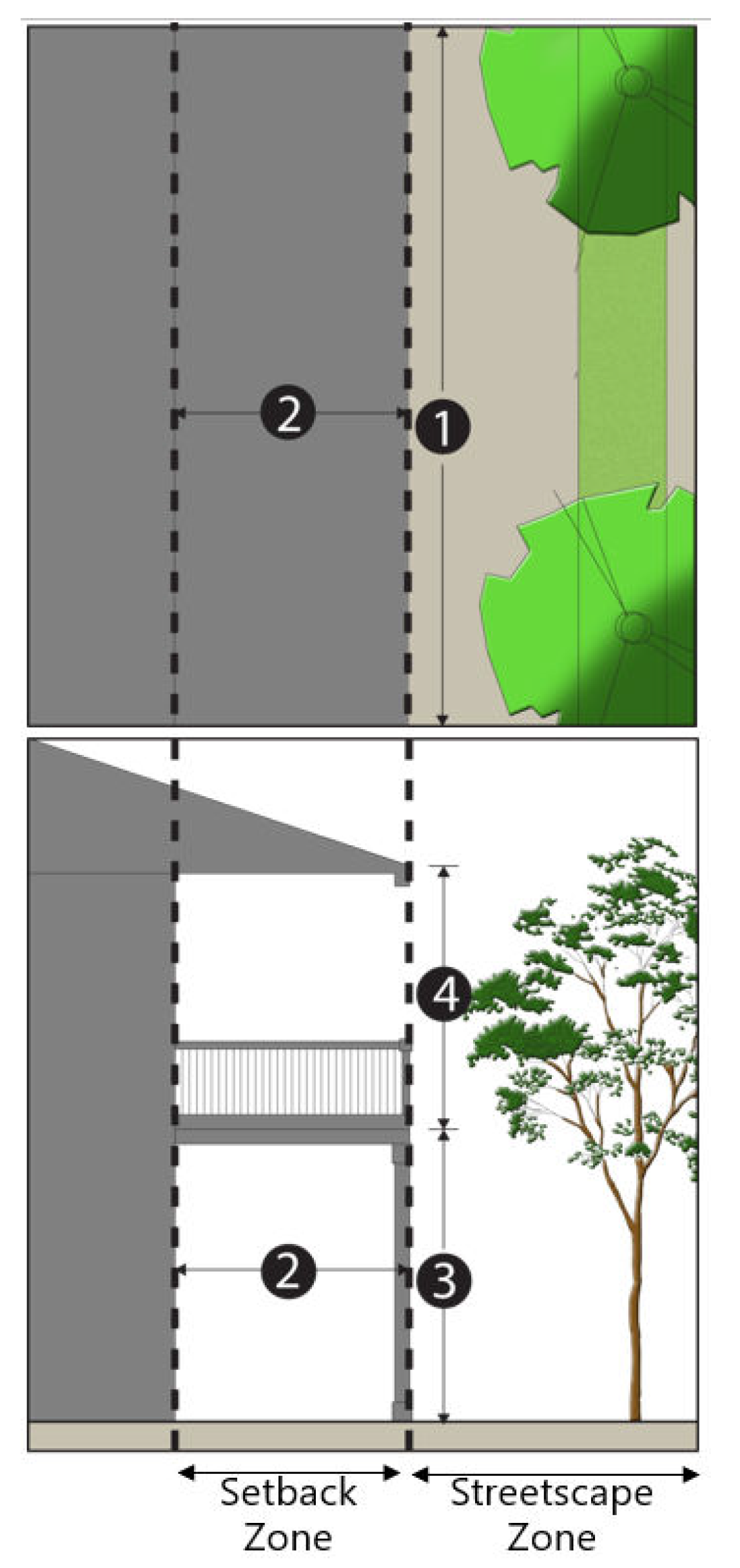 2
1
4
2
3
Setback Zone
Streetscape Zone