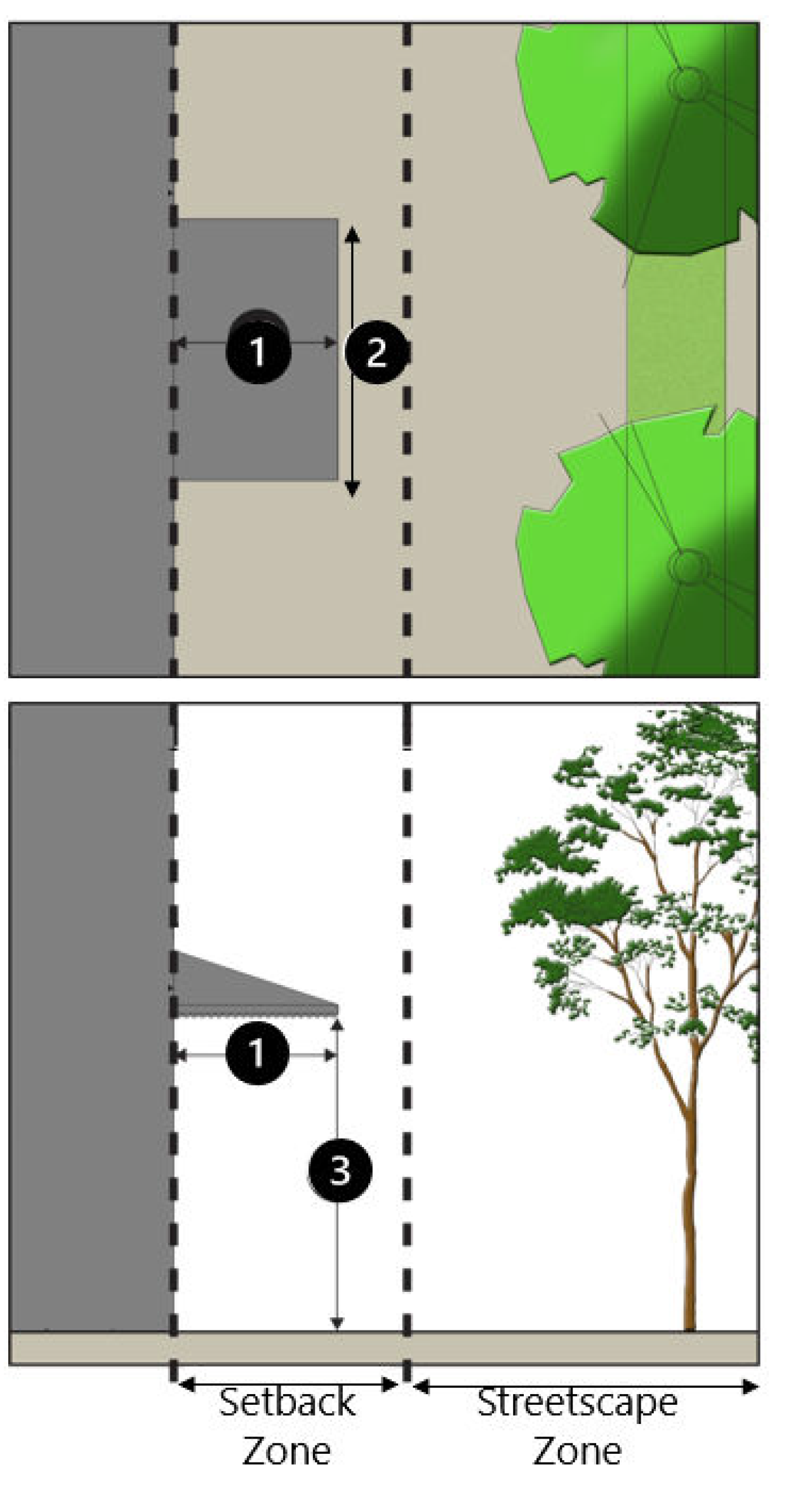 1
2
1
3
Setback Zone
Streetscape Zone