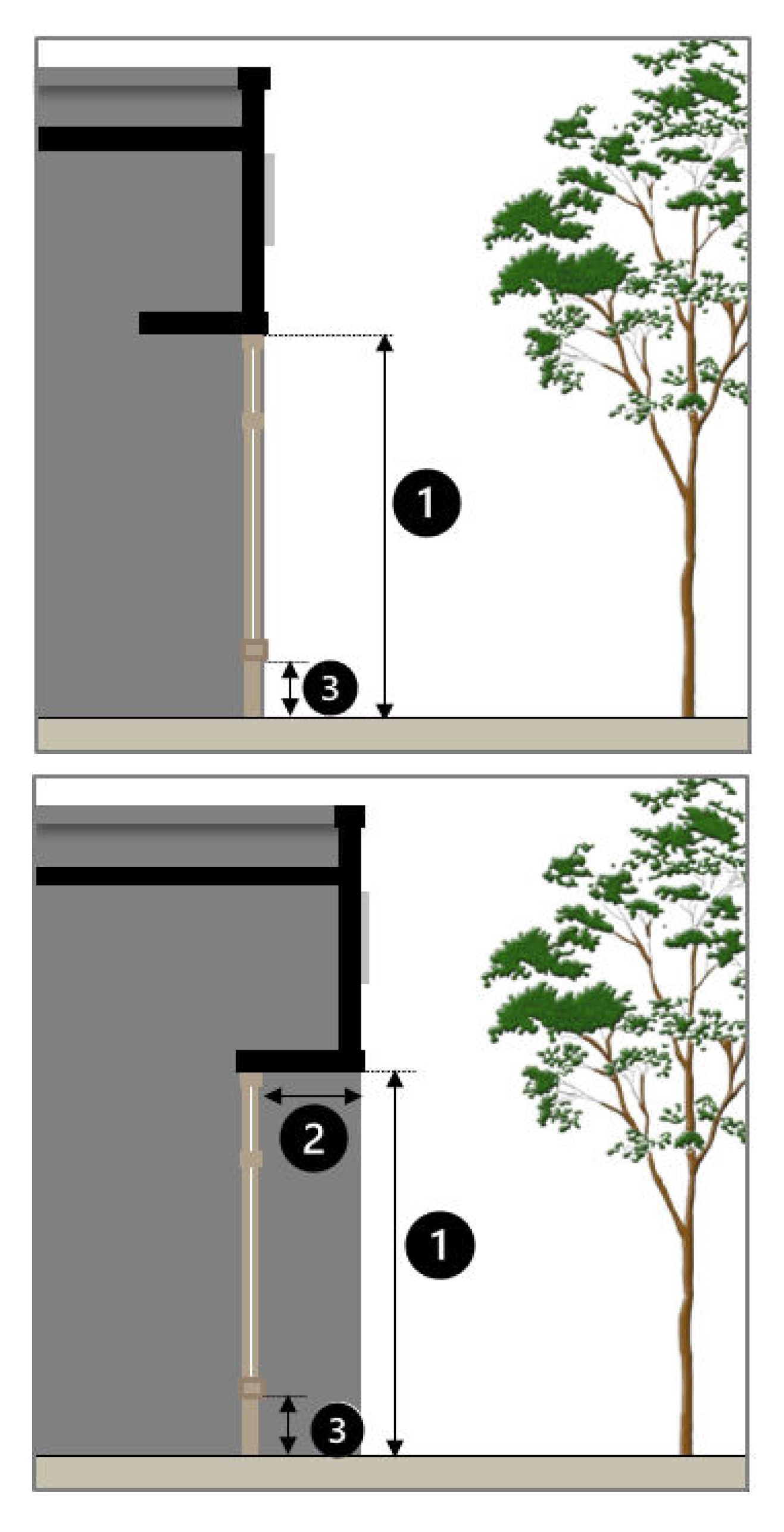 1
3
2
1
3