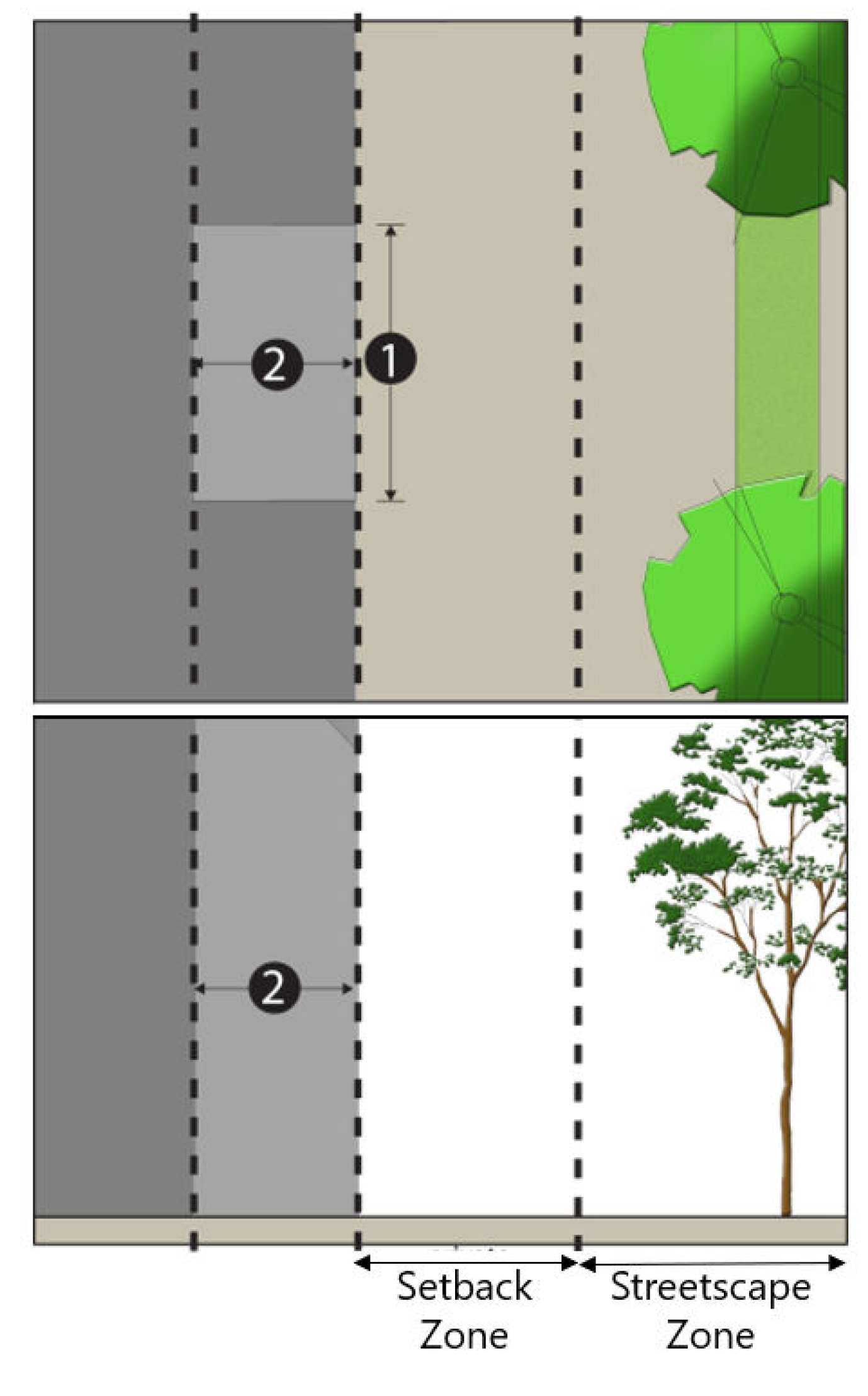 2
1

2

Setback Zone

Streetscape Zone