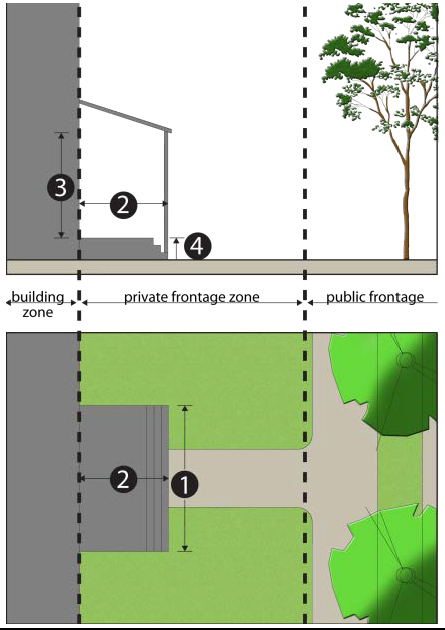 3
2
4
building zone
private frontage zone
public frontage
2
1