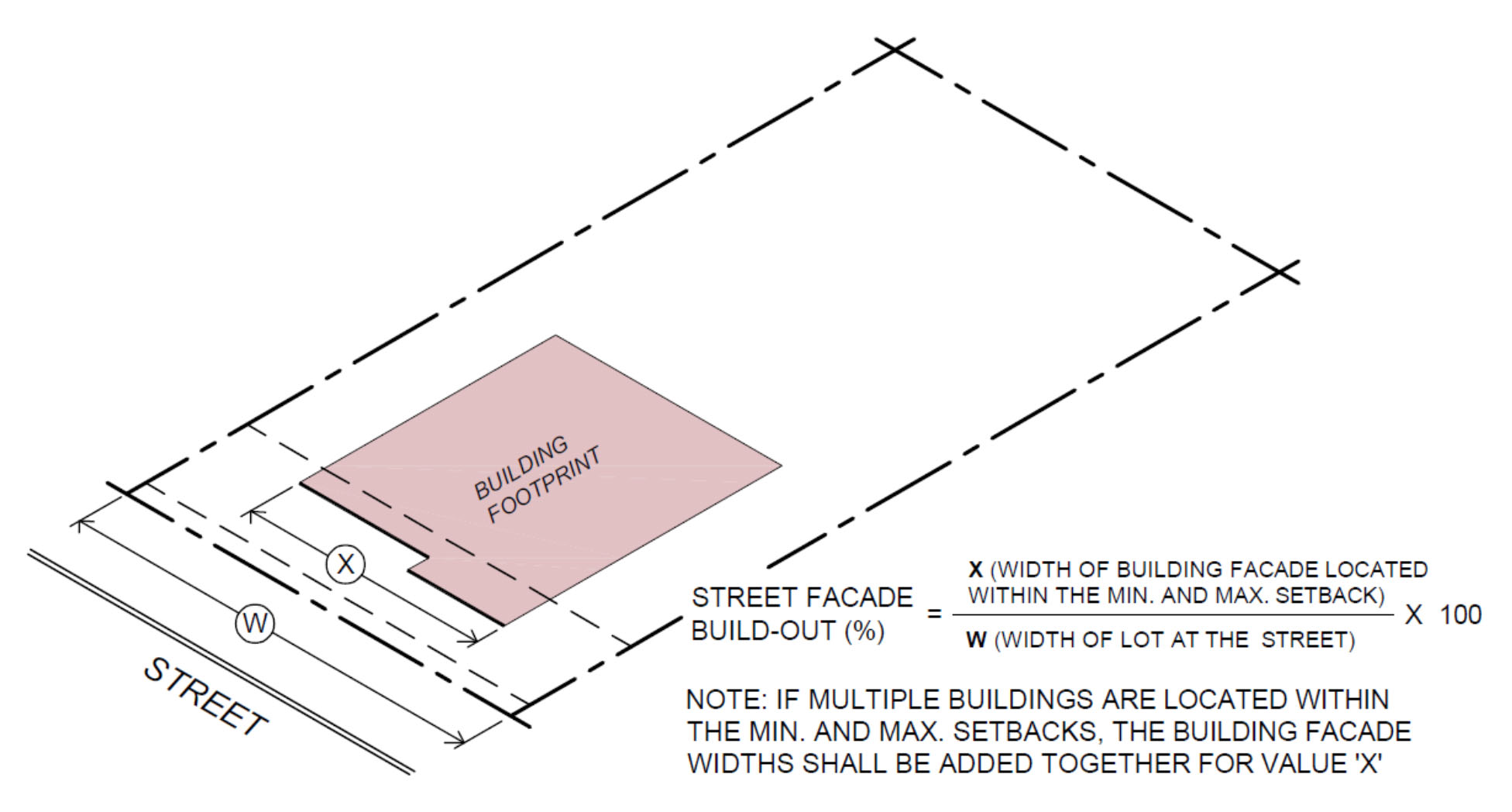 BUILDING FOOTPRINT

X

W

STREET

STREET FACADE BUILD-OUT (%) = $\frac{\textbf{X} \text{ (WIDTH OF BUILDING FACADE LOCATED WITHIN THE MIN. AND MAX. SETBACK)}}{\textbf{W} \text{ (WIDTH OF LOT AT THE STREET)}}$ X 100

NOTE: IF MULTIPLE BUILDINGS ARE LOCATED WITHIN THE MIN. AND MAX. SETBACKS, THE BUILDING FACADE WIDTHS SHALL BE ADDED TOGETHER FOR VALUE 'X'