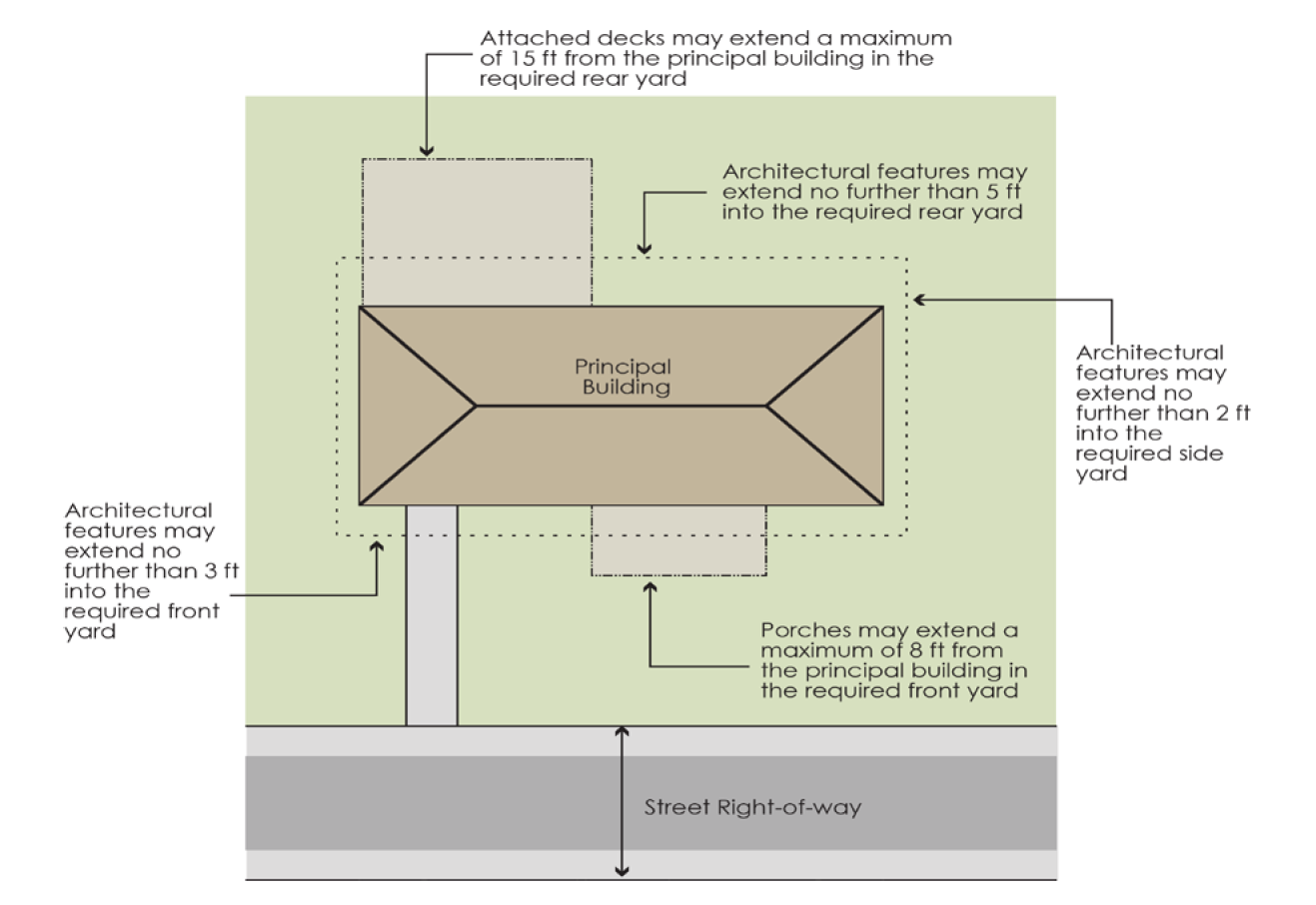 Attached decks may extend a maximum of 15 ft from the principal building in the required rear yard

Architectural features may extend no further than 5 ft into the required rear yard

Principal Building

Architectural features may extend no further than 2 ft into the required side yard

Architectural features may extend no further than 3 ft into the required front yard

Porches may extend a maximum of 8 ft from the principal building in the required front yard

Street Right-of-way